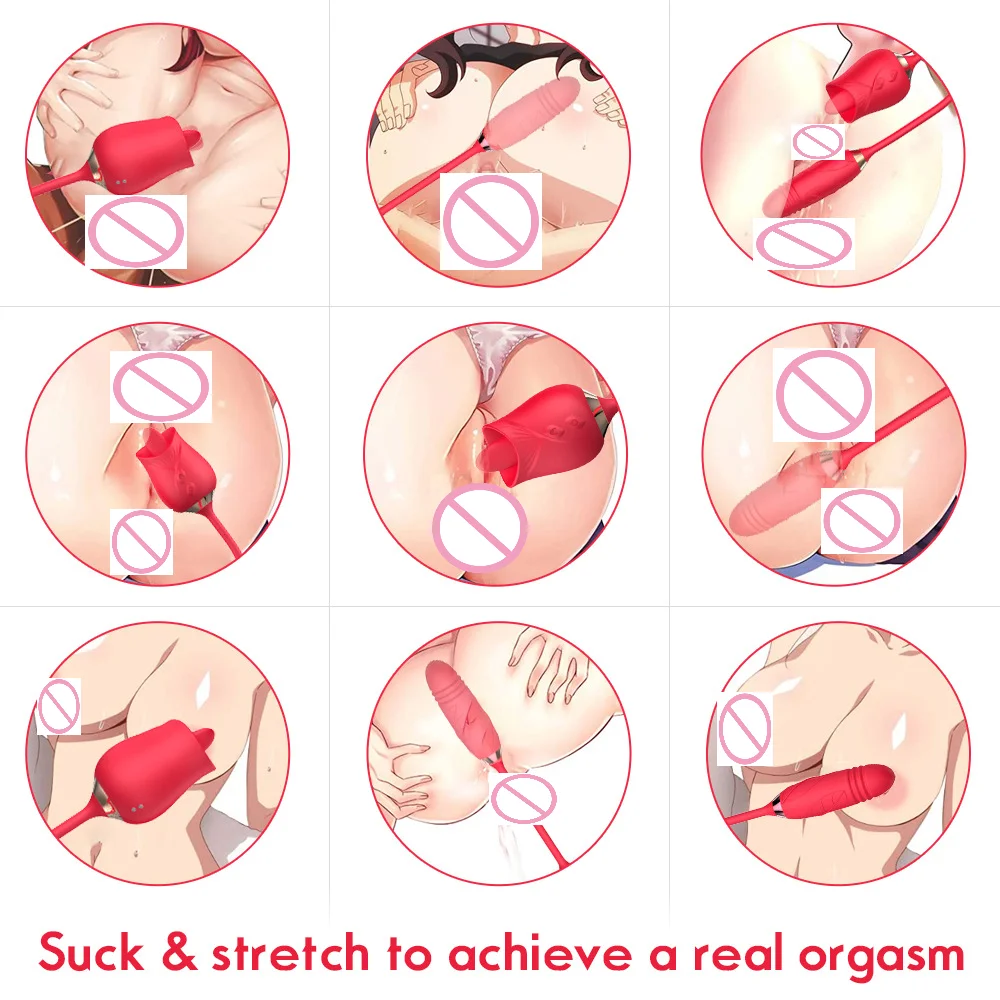 Suck & stretch to achieve a real orgasm