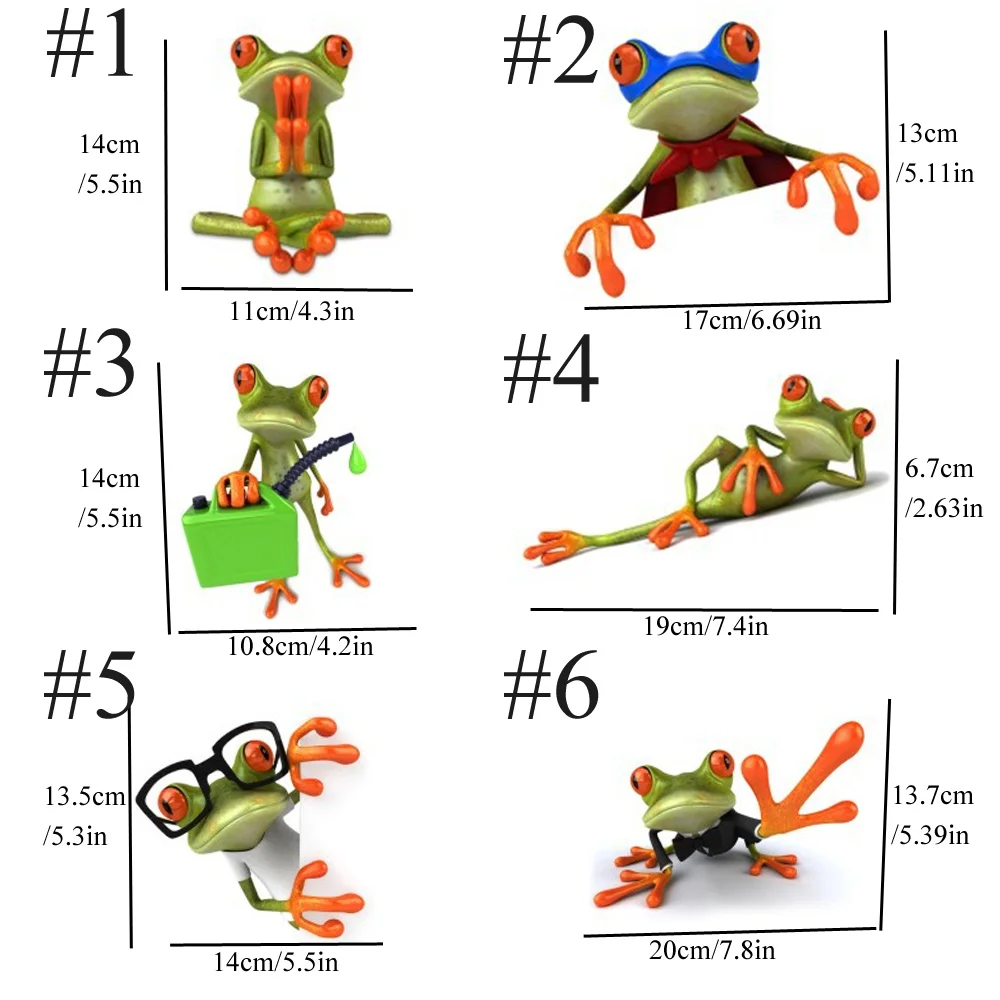 #1

14cm /5.5in

11cm/4.3in

#2

13cm /5.11in

17cm/6.69in

#3

14cm /5.5in

10.8cm/4.2in

#4

6.7cm /2.63in

19cm/7.4in

#5

13.5cm /5.3in

14cm/5.5in

#6

13.7cm /5.39in

20cm/7.8in