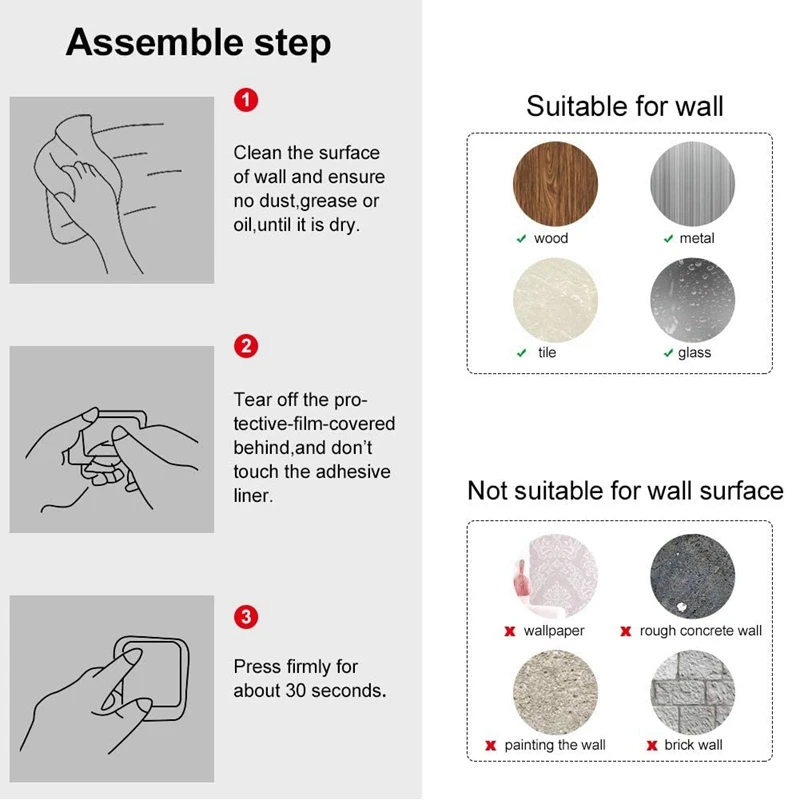 Assemble step

1

Clean the surface of wall and ensure no dust,grease or oil,until it is dry.

2

Tear off the protective-film-covered behind,and don't touch the adhesive liner.

3

Press firmly for about 30 seconds.

Suitable for wall

✓ wood
✓ metal
✓ tile
✓ glass

Not suitable for wall surface

✗ wallpaper
✗ rough concrete wall
✗ painting the wall
✗ brick wall