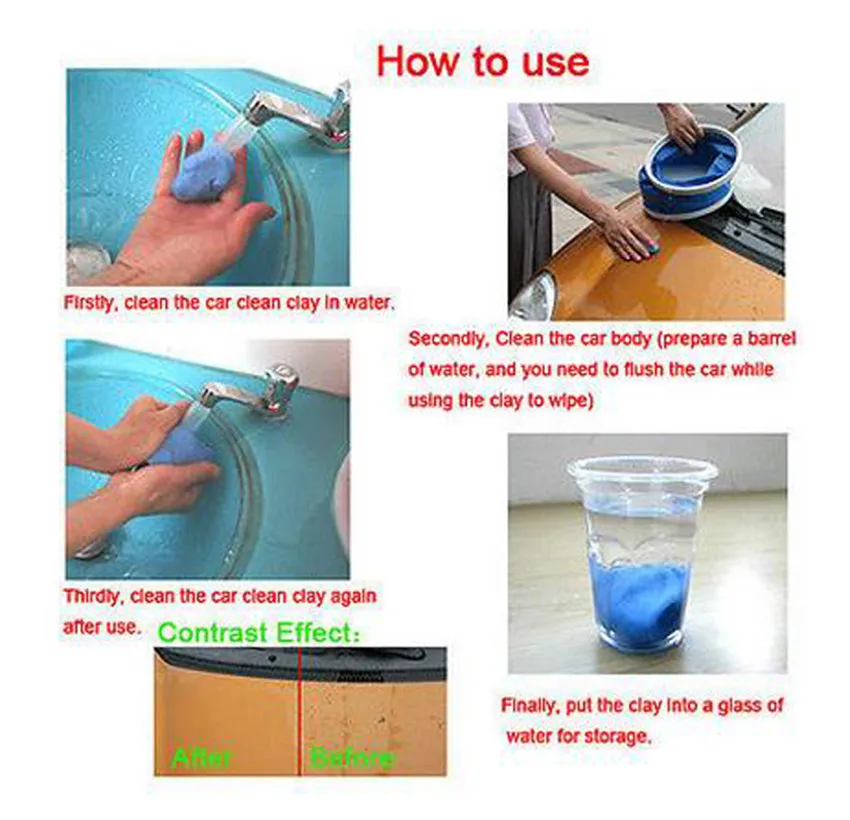 How to use

Firstly, clean the car clean clay in water.

Secondly, Clean the car body (prepare a barrel of water, and you need to flush the car while using the clay to wipe)

Thirdly, clean the car clean clay again after use.

Contrast Effect:

After

Before

Finally, put the clay into a glass of water for storage.