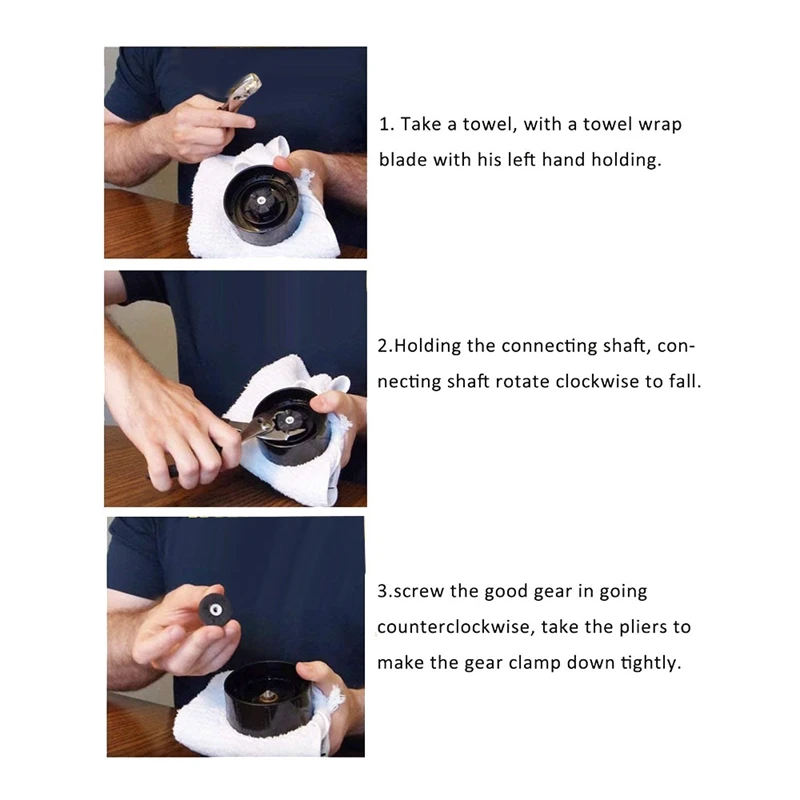 1. Take a towel, with a towel wrap blade with his left hand holding.

2.Holding the connecting shaft, connecting shaft rotate clockwise to fall.

3.screw the good gear in going counterclockwise, take the pliers to make the gear clamp down tightly.