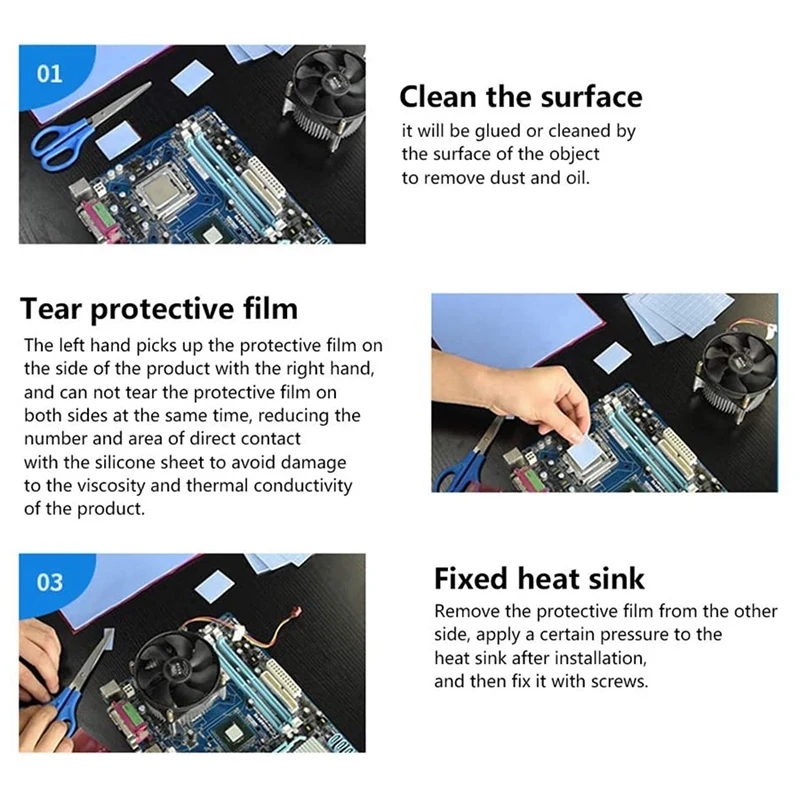 01

Clean the surface
it will be glued or cleaned by the surface of the object to remove dust and oil.

Tear protective film
The left hand picks up the protective film on the side of the product with the right hand, and can not tear the protective film on both sides at the same time, reducing the number and area of direct contact with the silicone sheet to avoid damage to the viscosity and thermal conductivity of the product.

03

Fixed heat sink
Remove the protective film from the other side, apply a certain pressure to the heat sink after installation, and then fix it with screws.