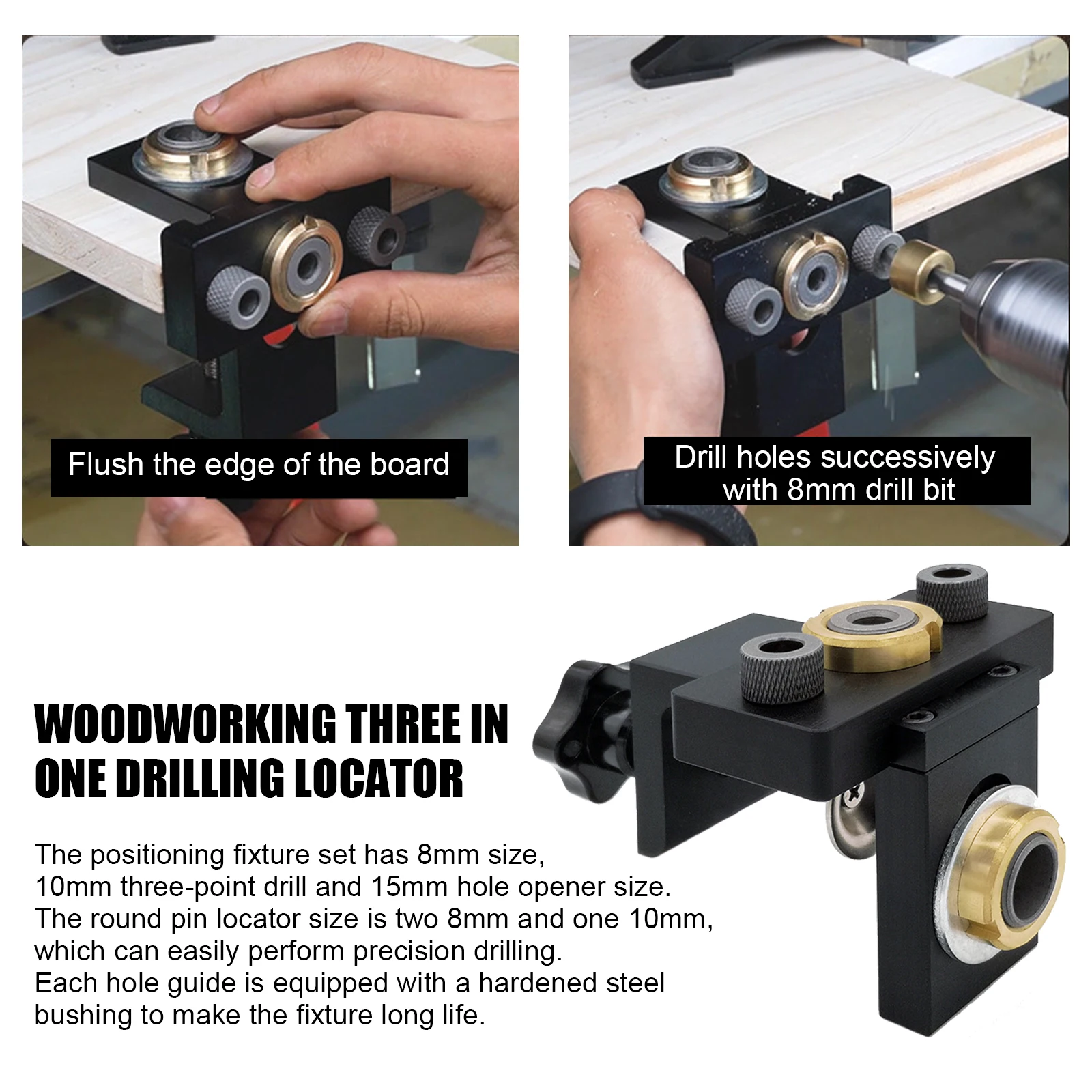 Flush the edge of the board

Drill holes successively with 8mm drill bit

WOODWORKING THREE IN ONE DRILLING LOCATOR

The positioning fixture set has 8mm size, 10mm three-point drill and 15mm hole opener size. The round pin locator size is two 8mm and one 10mm, which can easily perform precision drilling. Each hole guide is equipped with a hardened steel bushing to make the fixture long life.