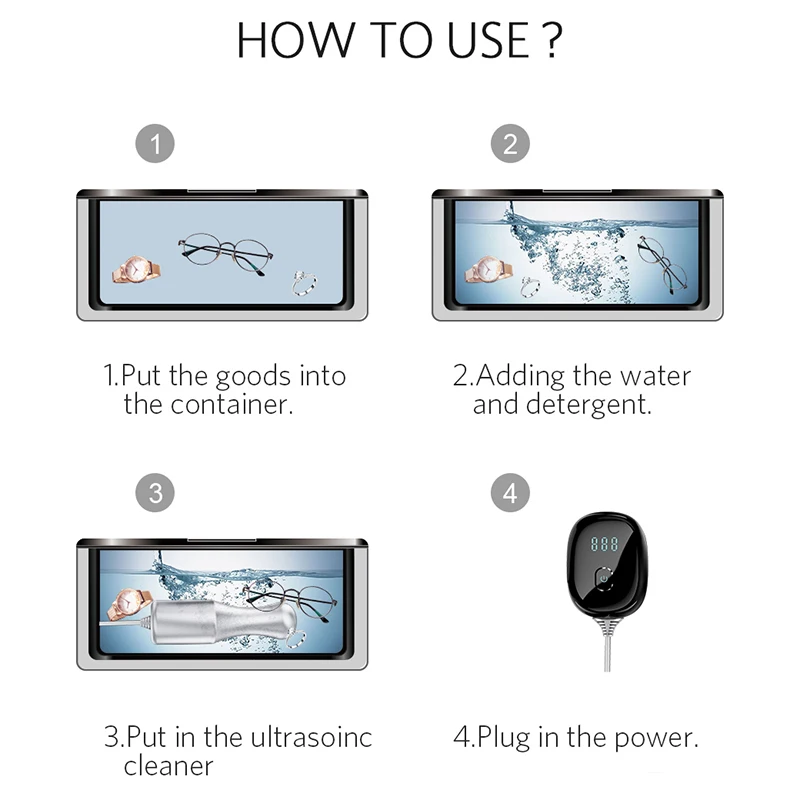 HOW TO USE ?

1

2

1.Put the goods into the container.

2.Adding the water and detergent.

3

4

888

3.Put in the ultrasoinc cleaner

4.Plug in the power.