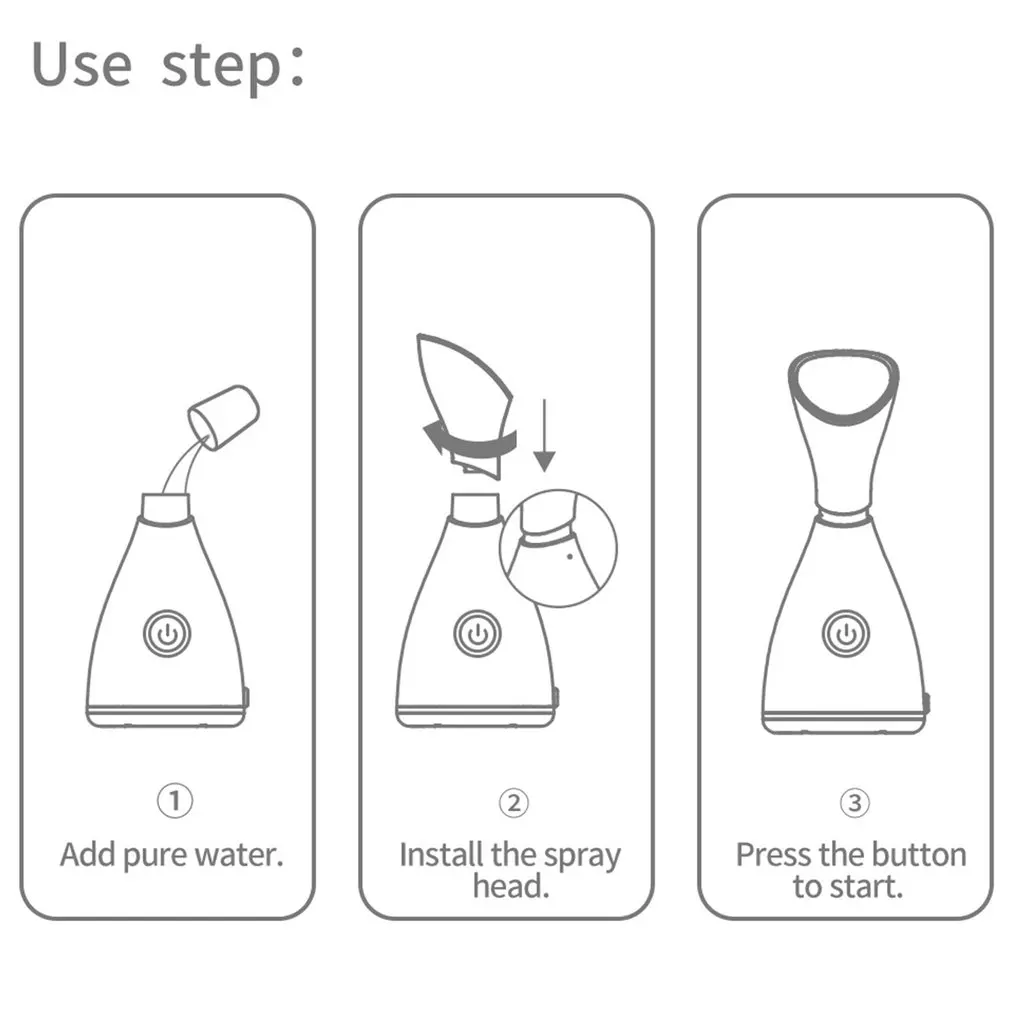 Use step:

①
Add pure water.

②
Install the spray head.

③
Press the button to start.