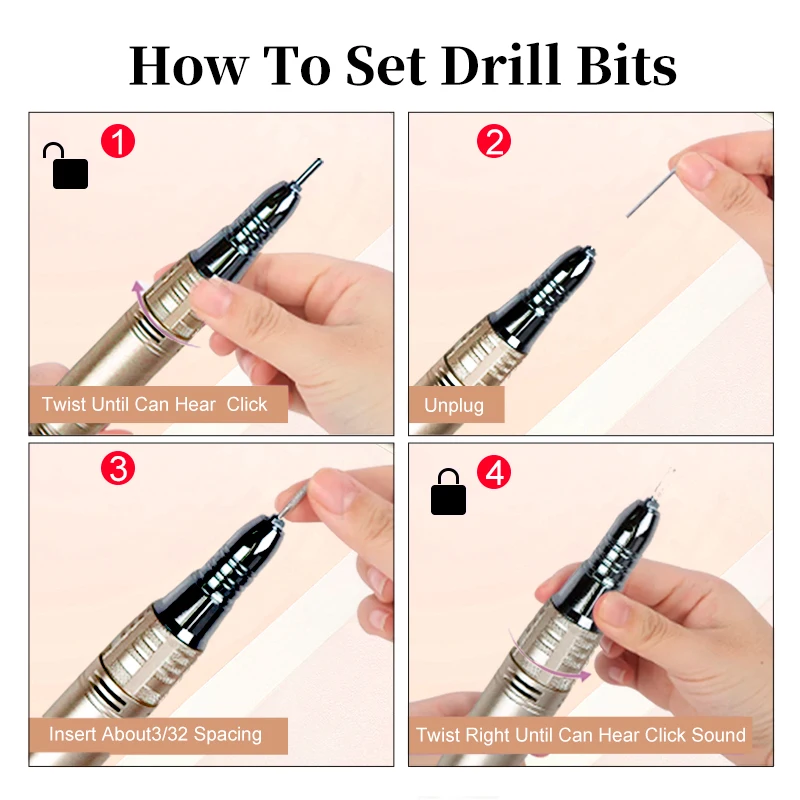 How To Set Drill Bits

1
Twist Until Can Hear  Click

2
Unplug

3
Insert About3/32 Spacing

4
Twist Right Until Can Hear Click Sound