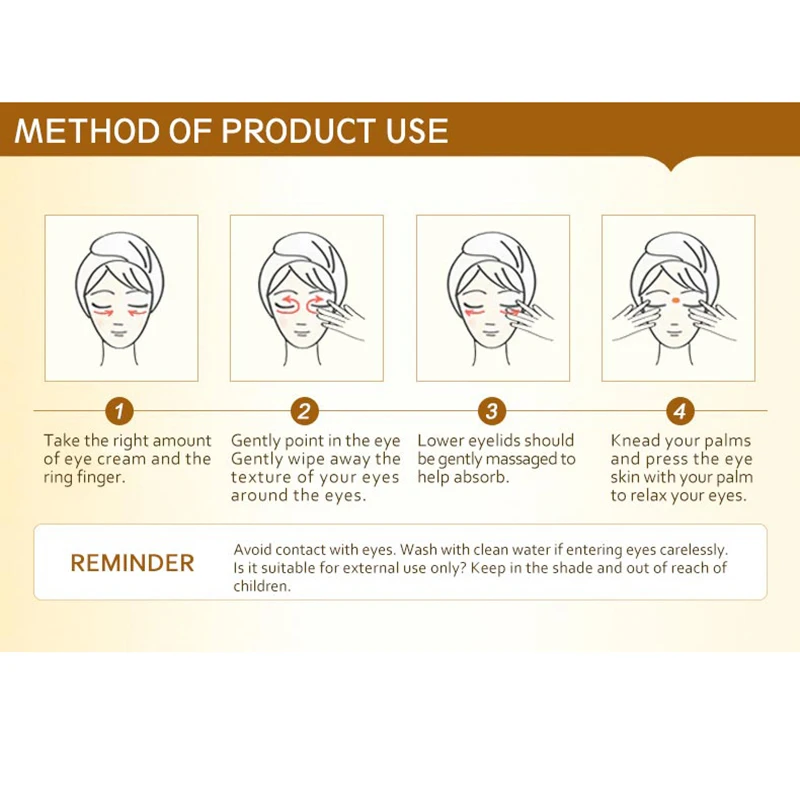 METHOD OF PRODUCT USE

1
Take the right amount of eye cream and the ring finger.

2
Gently point in the eye Gently wipe away the texture of your eyes around the eyes.

3
Lower eyelids should be gently massaged to help absorb.

4
Knead your palms and press the eye skin with your palm to relax your eyes.

REMINDER
Avoid contact with eyes. Wash with clean water if entering eyes carelessly. Is it suitable for external use only? Keep in the shade and out of reach of children.