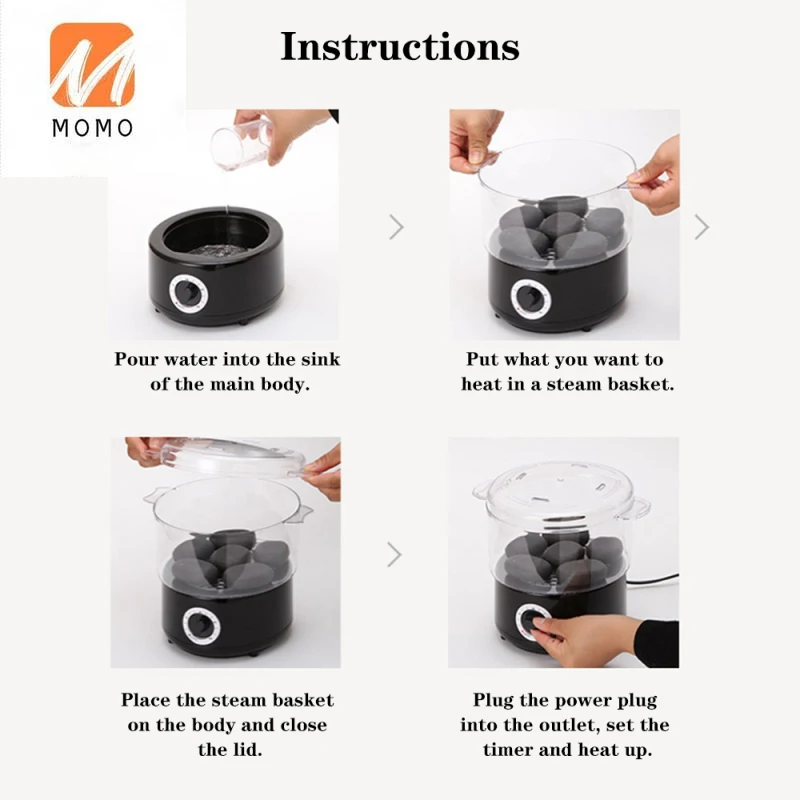 MOMO

Instructions

Pour water into the sink of the main body.

Put what you want to heat in a steam basket.

Place the steam basket on the body and close the lid.

Plug the power plug into the outlet, set the timer and heat up.