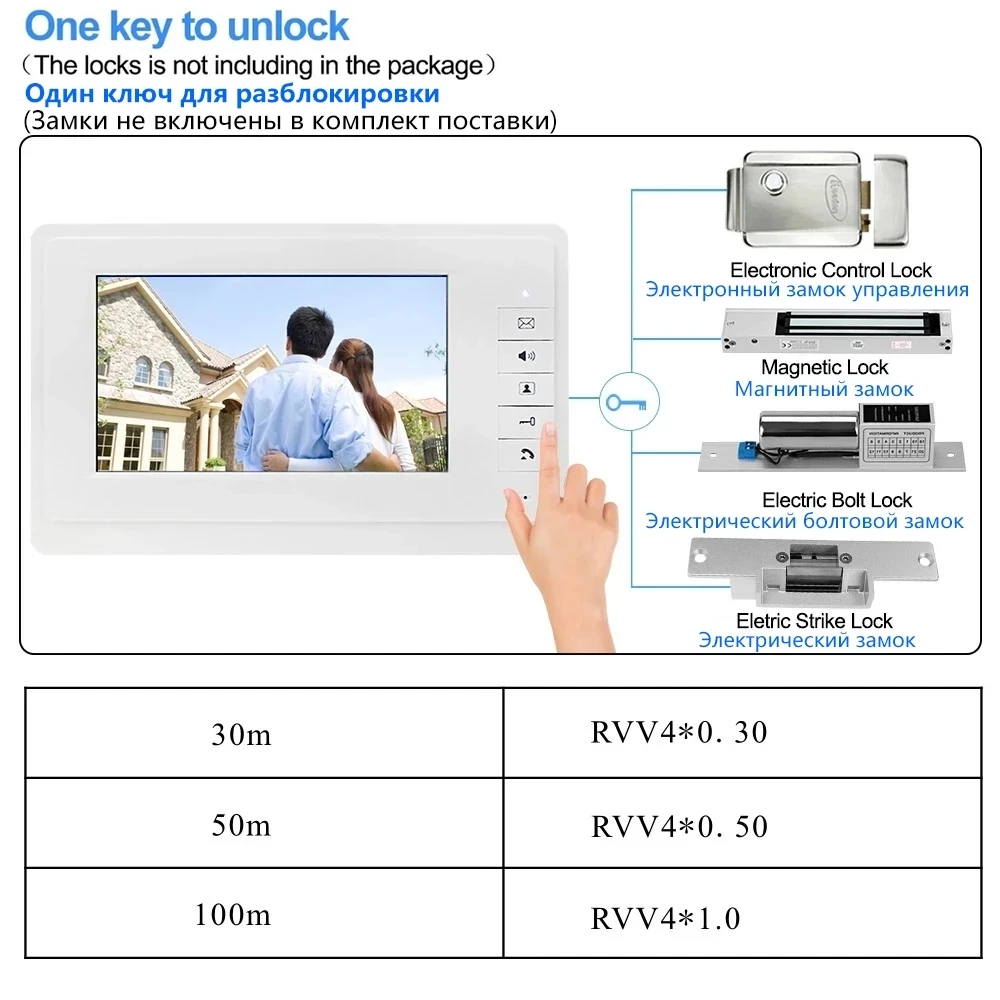 One key to unlock
(The locks is not including in the package)
Один ключ для разблокировки
(Замки не включены в комплект поставки)

Electronic Control Lock
Электронный замок управления

Magnetic Lock
Магнитный замок

Electric Bolt Lock
Электрический болтовой замок

Eletric Strike Lock
Электрический замок

| 30m | RVV4*0. 30 |
|---|---|
| 50m | RVV4*0. 50 |
| 100m | RVV4*1.0 |