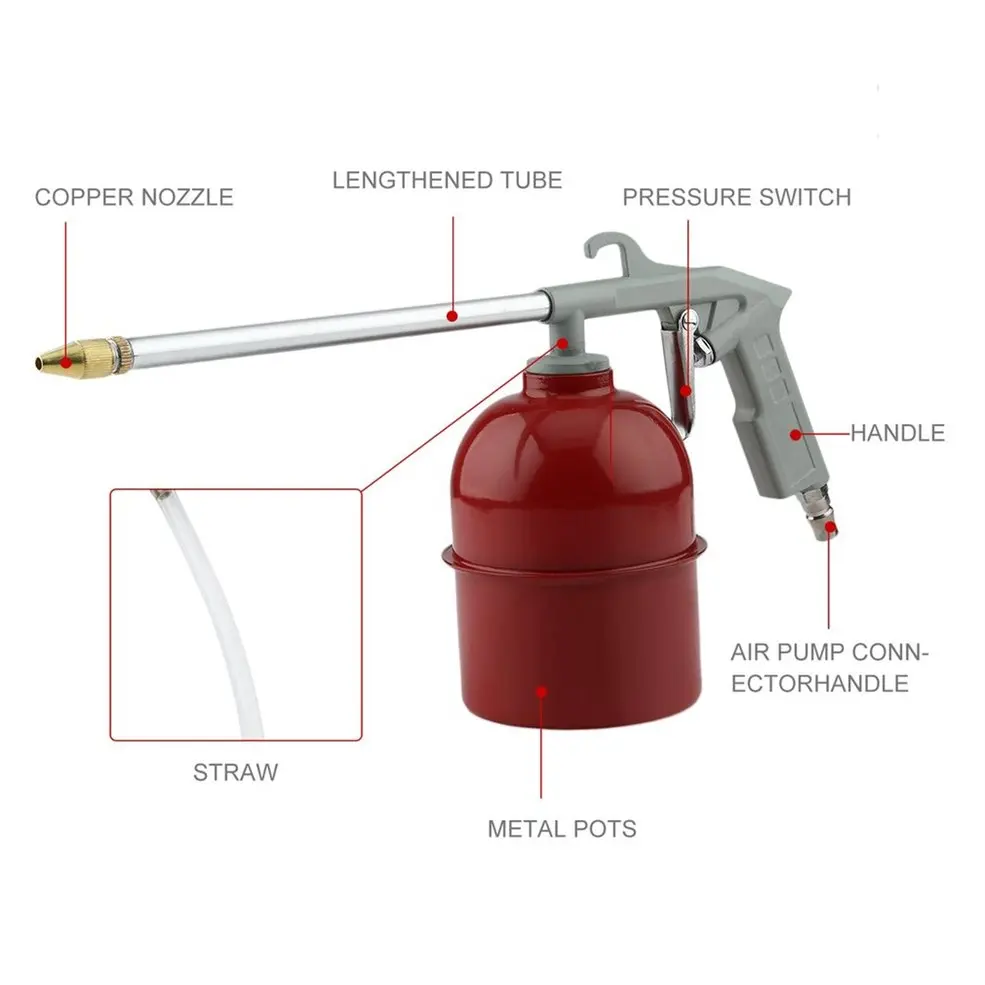 COPPER NOZZLE

LENGTHENED TUBE

PRESSURE SWITCH

HANDLE

AIR PUMP CONNECTORHANDLE

STRAW

METAL POTS