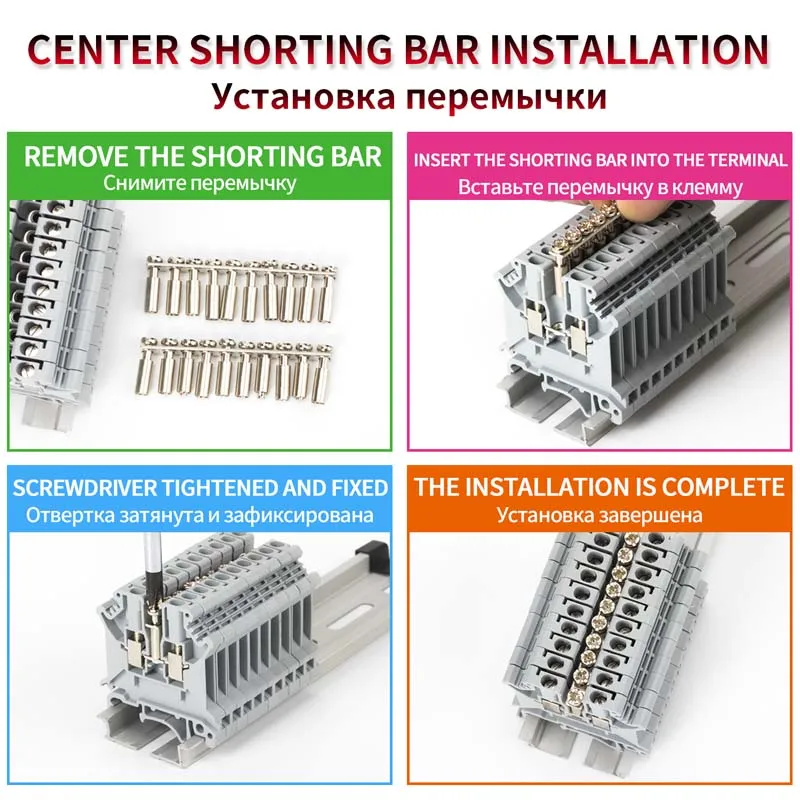 CENTER SHORTING BAR INSTALLATION
Установка перемычки

REMOVE THE SHORTING BAR
Снимите перемычку

INSERT THE SHORTING BAR INTO THE TERMINAL
Вставьте перемычку в клемму

SCREWDRIVER TIGHTENED AND FIXED
Отвертка затянута и зафиксирована

THE INSTALLATION IS COMPLETE
Установка завершена