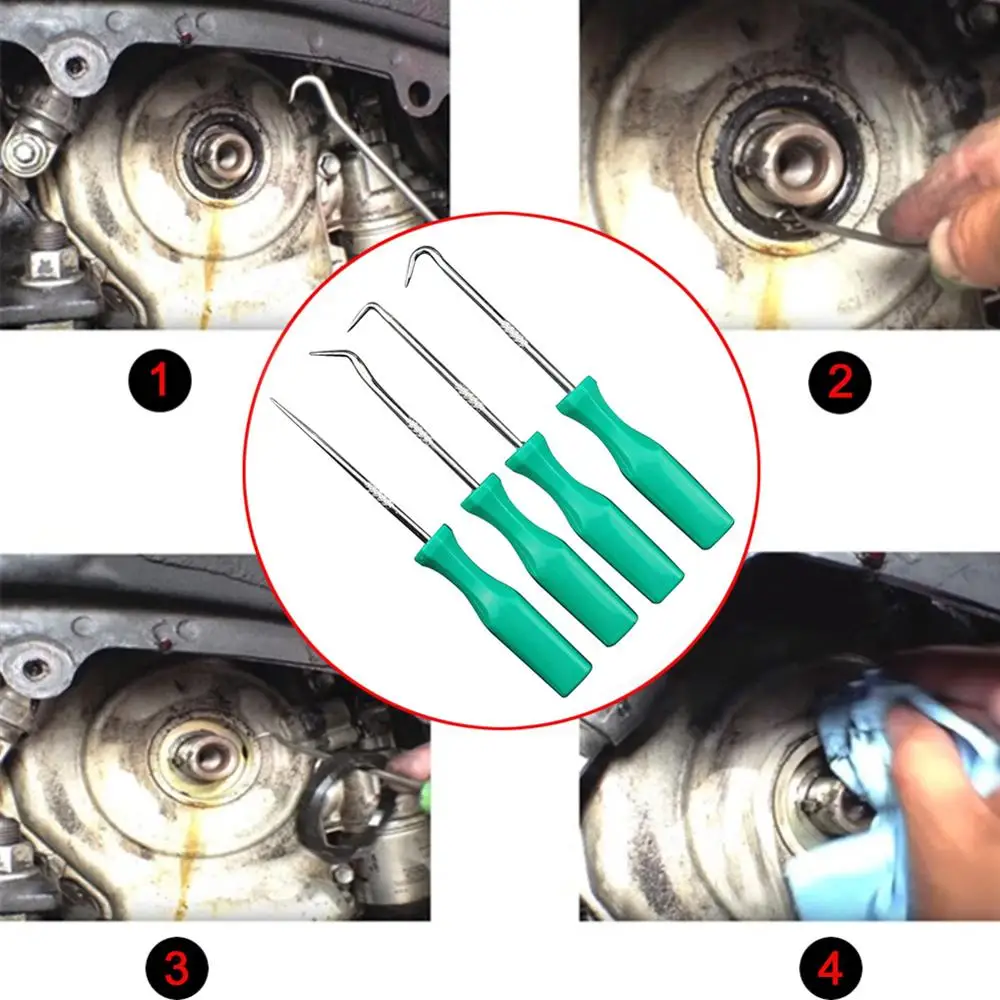 1

2

3

4