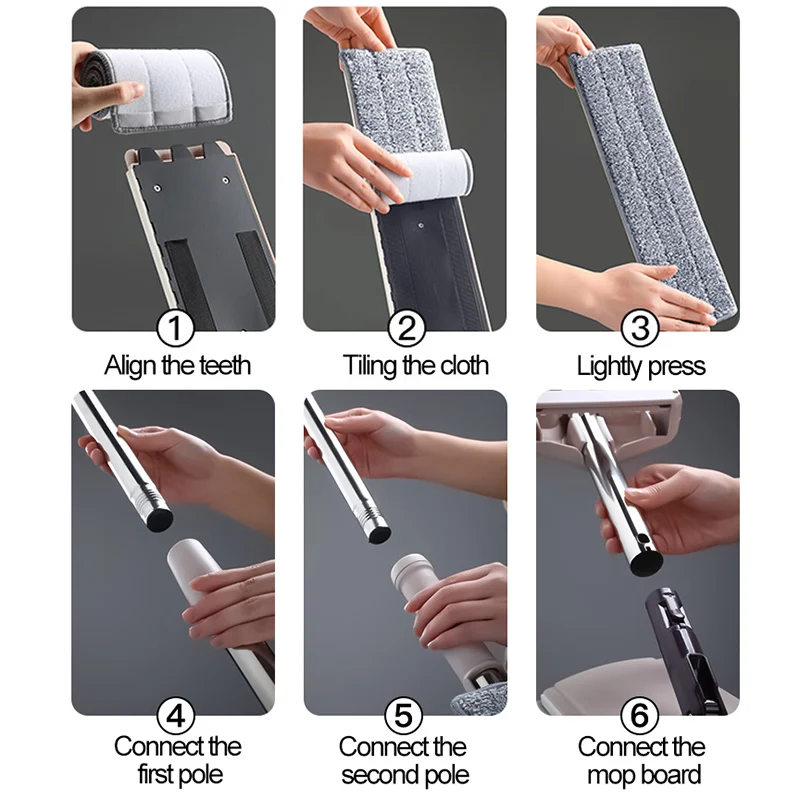 1
Align the teeth

2
Tiling the cloth

3
Lightly press

4
Connect the first pole

5
Connect the second pole

6
Connect the mop board