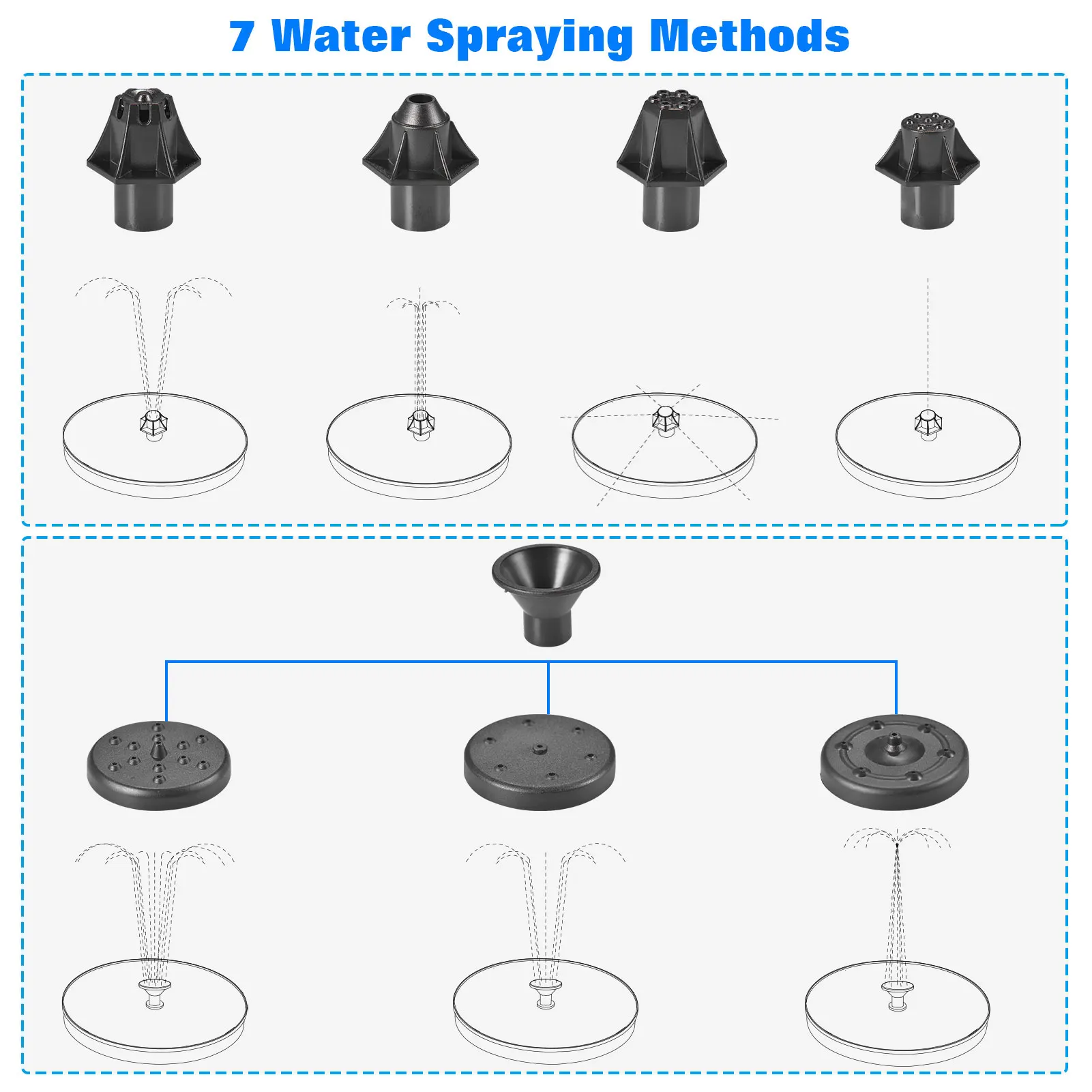 7 Water Spraying Methods