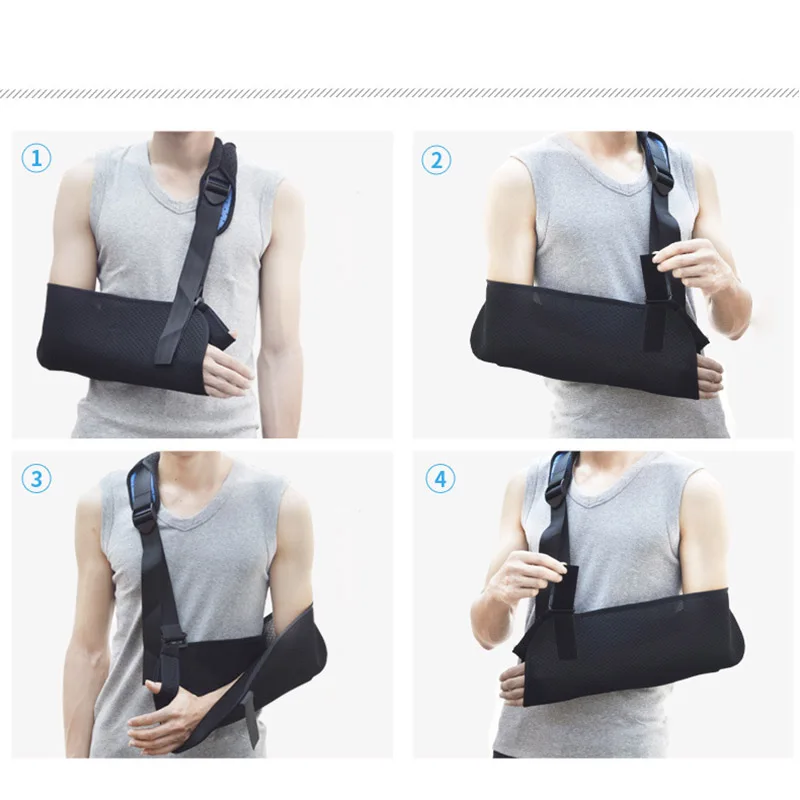 ①

②

③

④