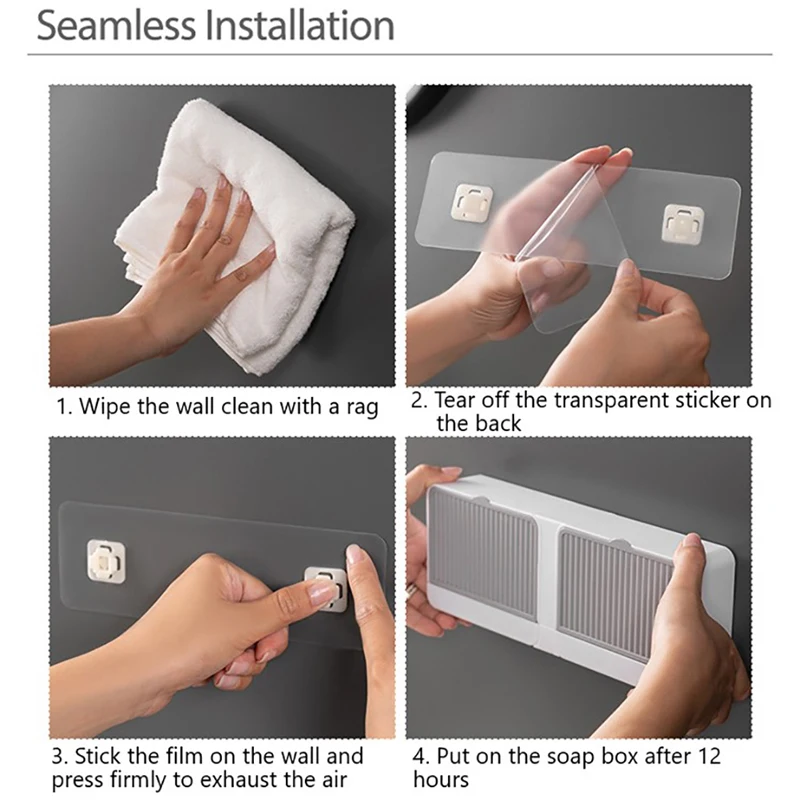 Seamless Installation

1. Wipe the wall clean with a rag

2. Tear off the transparent sticker on the back

3. Stick the film on the wall and press firmly to exhaust the air

4. Put on the soap box after 12 hours