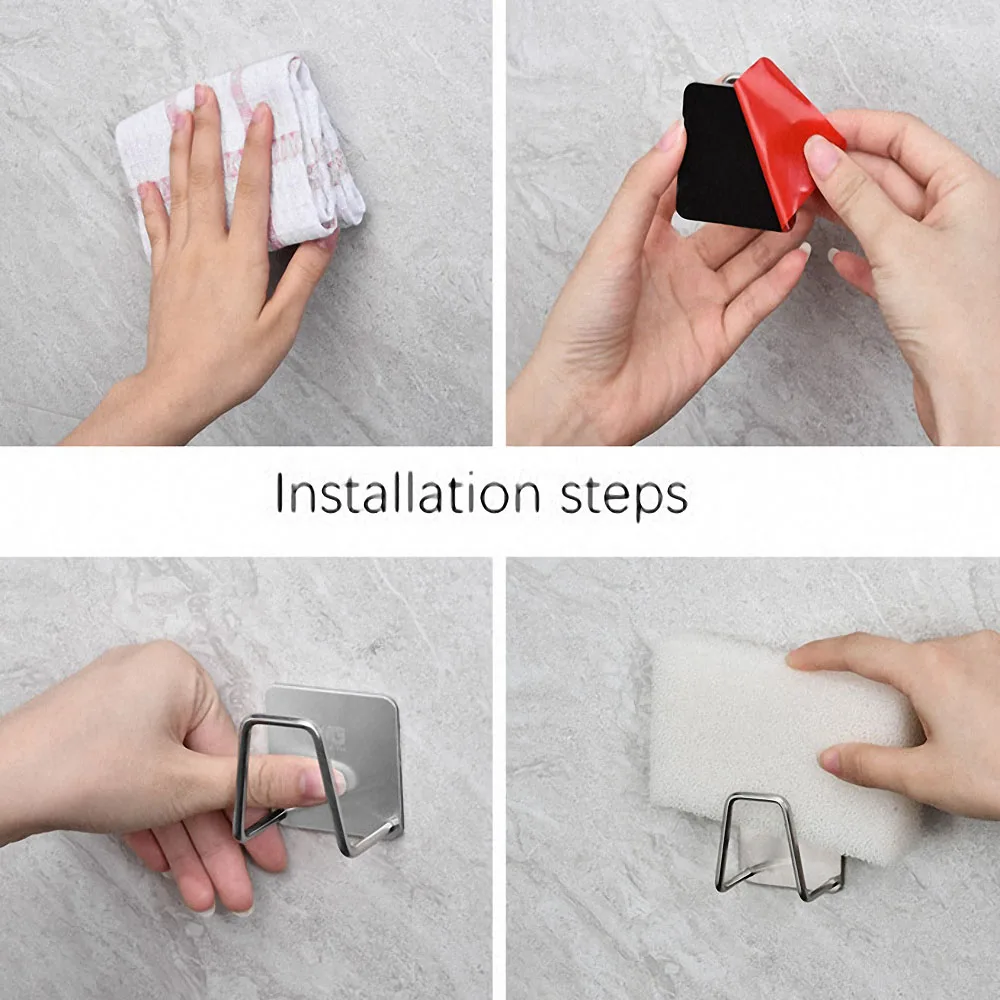 Installation steps