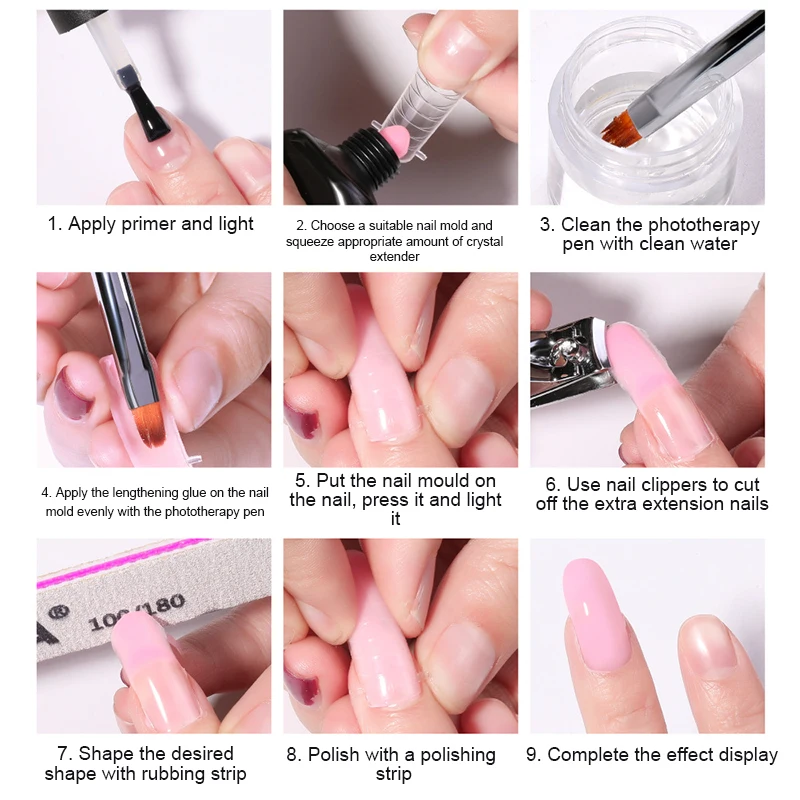 1. Apply primer and light

2. Choose a suitable nail mold and squeeze appropriate amount of crystal extender

3. Clean the phototherapy pen with clean water

4. Apply the lengthening glue on the nail mold evenly with the phototherapy pen

5. Put the nail mould on the nail, press it and light it

6. Use nail clippers to cut off the extra extension nails

A® 100/180

7. Shape the desired shape with rubbing strip

8. Polish with a polishing strip

9. Complete the effect display