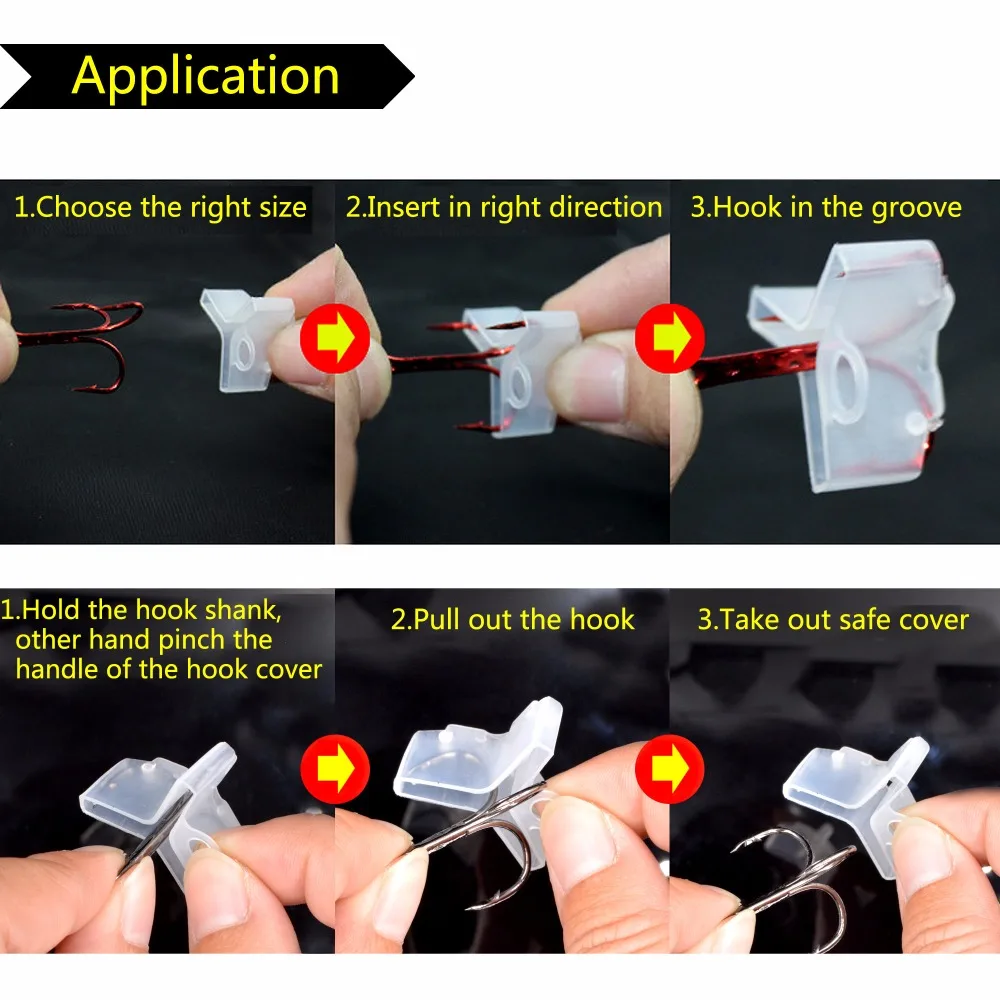 Application

1.Choose the right size

2.Insert in right direction

3.Hook in the groove

1.Hold the hook shank, other hand pinch the handle of the hook cover

2.Pull out the hook

3.Take out safe cover