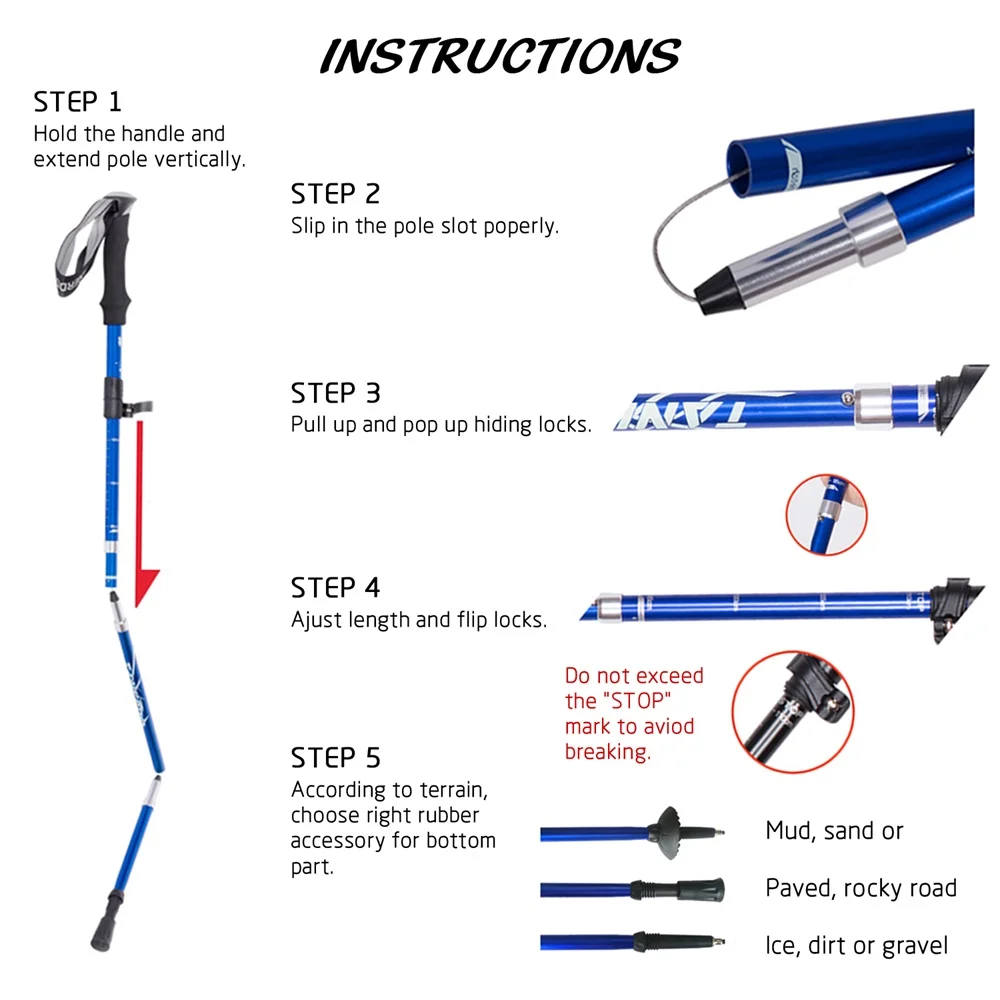 INSTRUCTIONS

STEP 1
Hold the handle and extend pole vertically.

STEP 2
Slip in the pole slot poperly.

STEP 3
Pull up and pop up hiding locks.

STEP 4
Ajust length and flip locks.

Do not exceed the "STOP" mark to aviod breaking.

STEP 5
According to terrain, choose right rubber accessory for bottom part.

Mud, sand or

Paved, rocky road

Ice, dirt or gravel