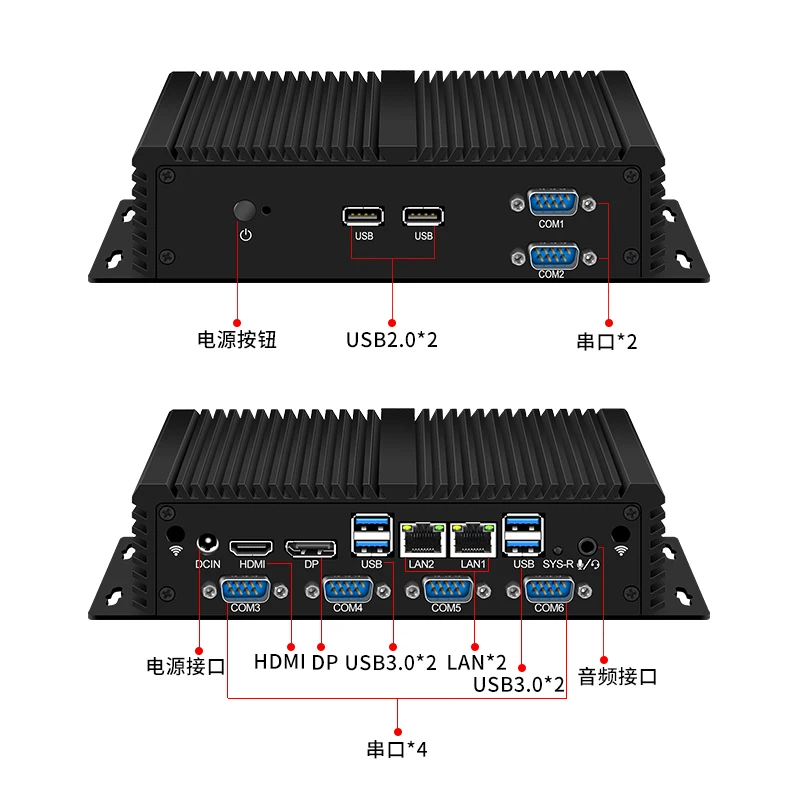 USB USB
COM1
COM2
电源按钮
USB2.0*2
串口*2

DCIN HDMI DP USB LAN2 LAN1 USB SYS-R
COM3 COM4 COM5 COM6
电源接口
HDMI DP USB3.0*2 LAN*2
USB3.0*2
音频接口
串口*4