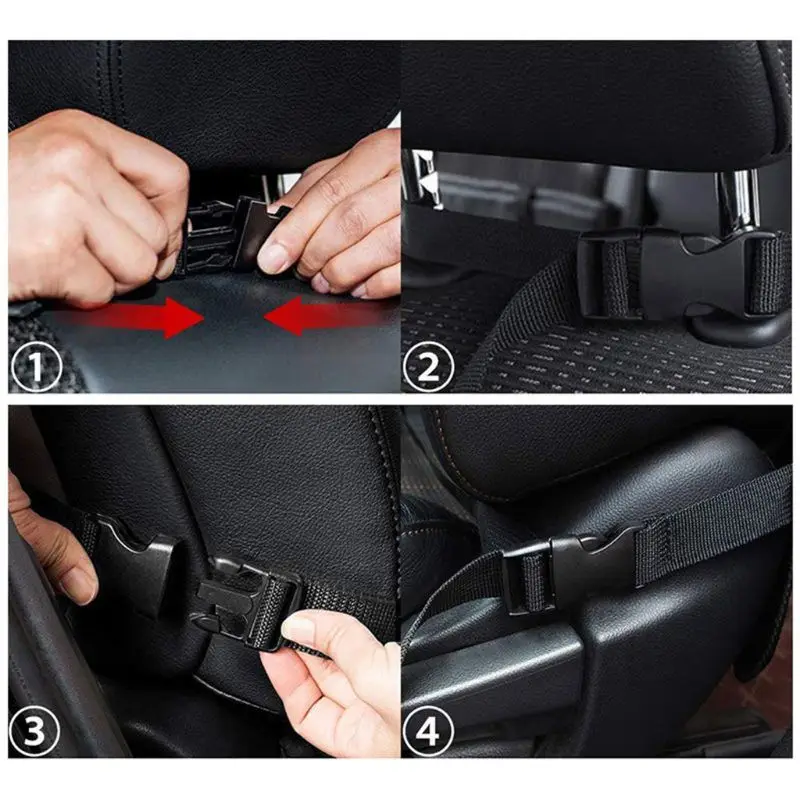 1
2
3
4