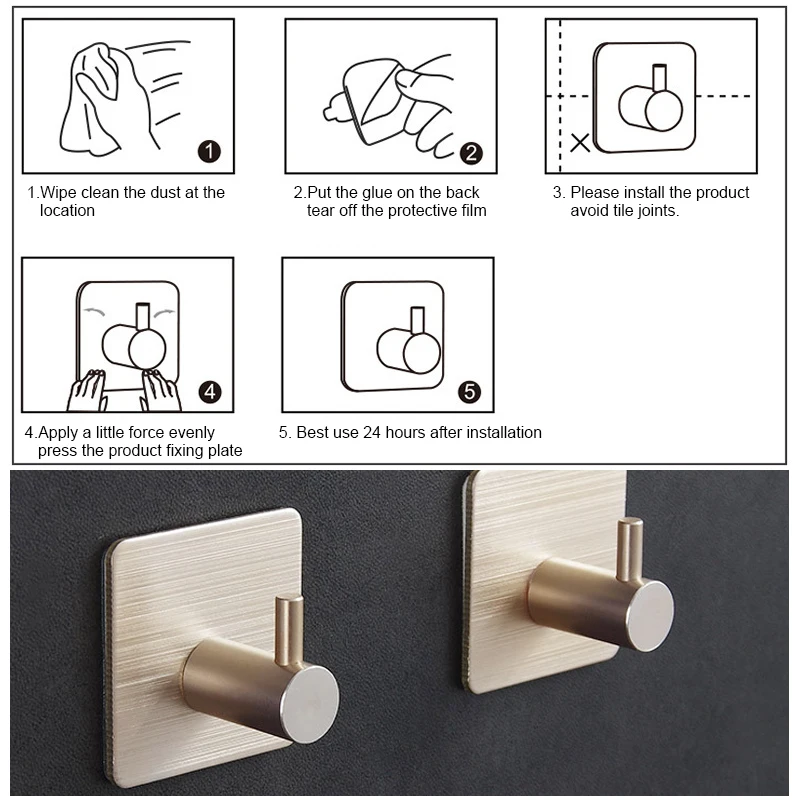 1

1.Wipe clean the dust at the location

2

2.Put the glue on the back tear off the protective film

3. Please install the product avoid tile joints.

4

4.Apply a little force evenly press the product fixing plate

5

5. Best use 24 hours after installation