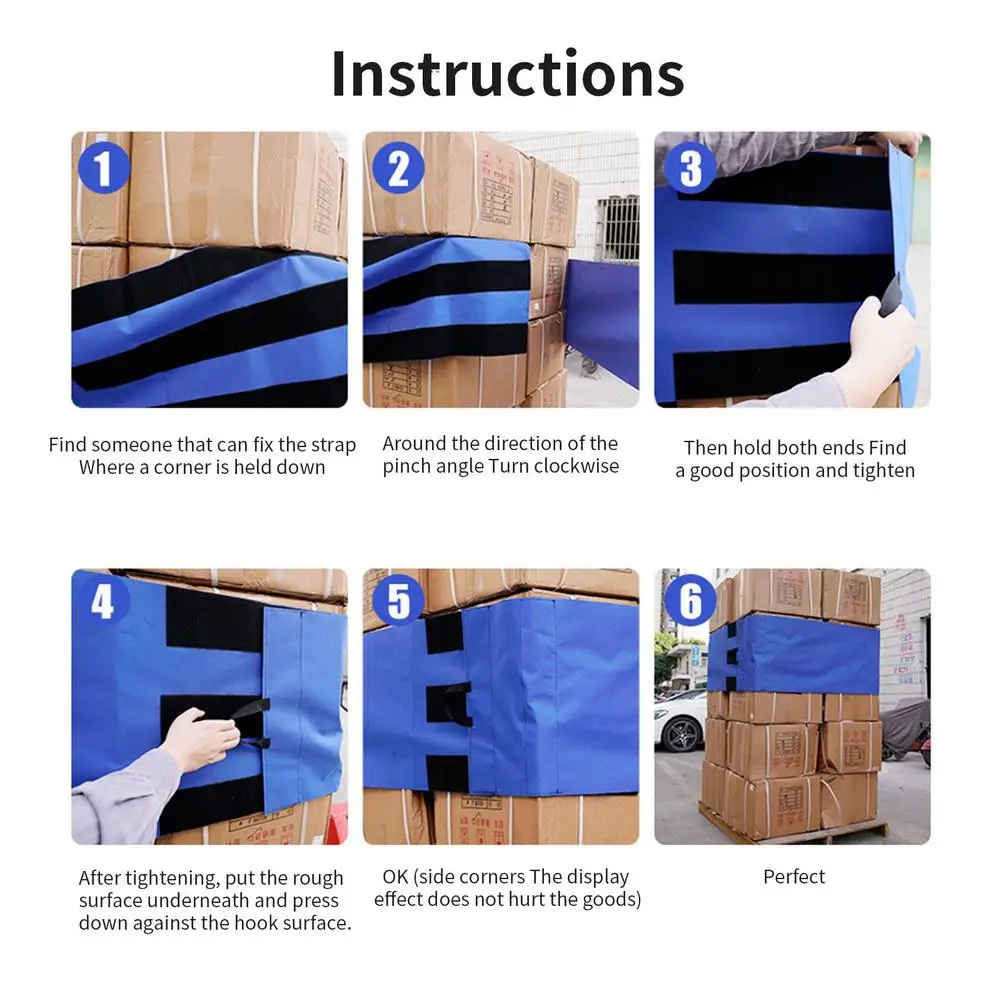 Instructions

1

Find someone that can fix the strap Where a corner is held down

2

Around the direction of the pinch angle Turn clockwise

3

Then hold both ends Find a good position and tighten

4

After tightening, put the rough surface underneath and press down against the hook surface.

5

OK (side corners The display effect does not hurt the goods)

6

Perfect