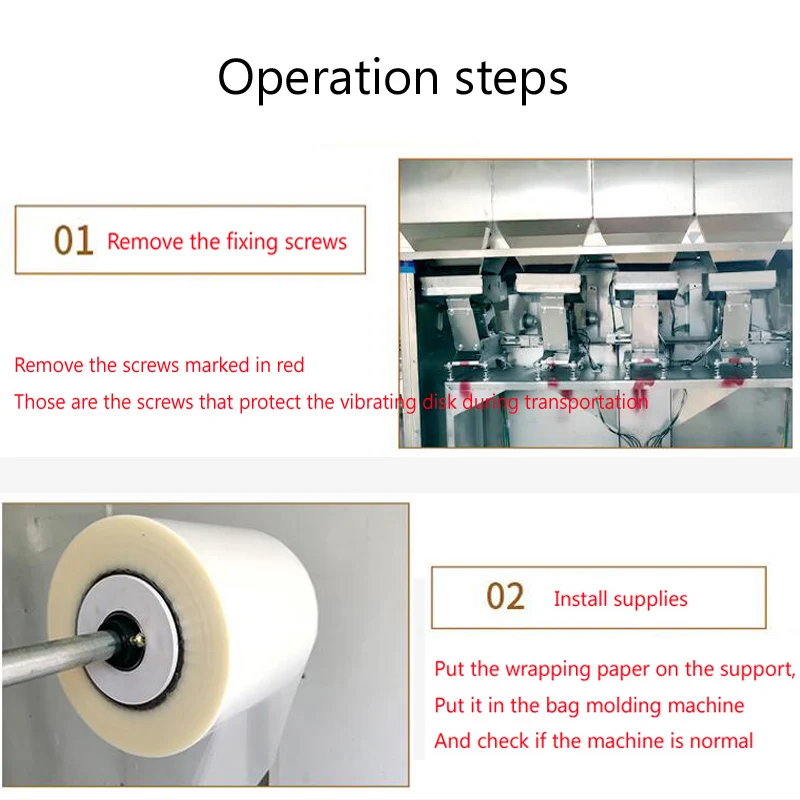 Operation steps

01 Remove the fixing screws

Remove the screws marked in red

Those are the screws that protect the vibrating disk during transportation

02 Install supplies

Put the wrapping paper on the support,

Put it in the bag molding machine

And check if the machine is normal