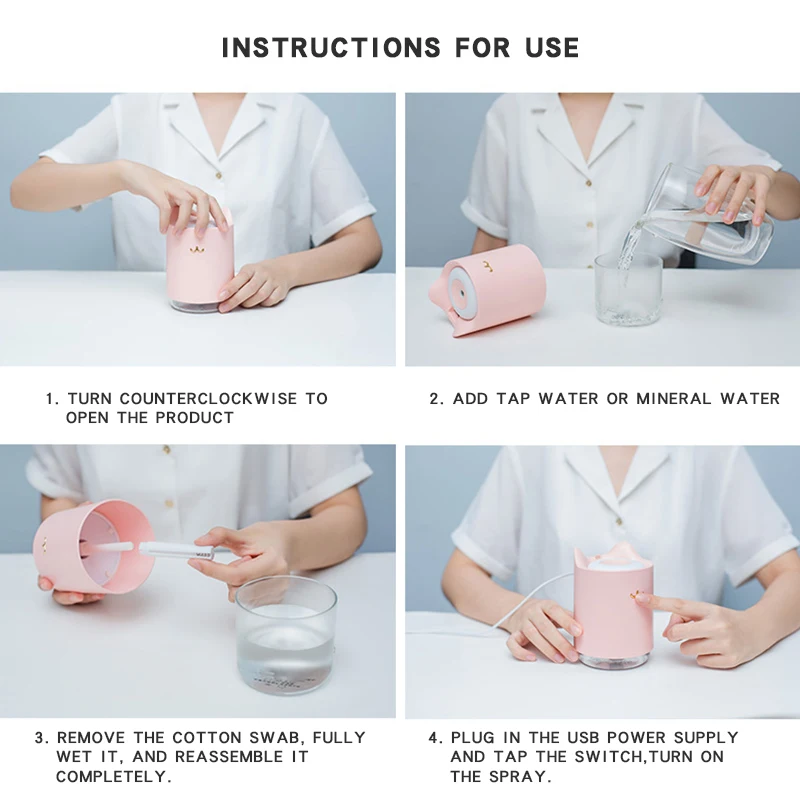 INSTRUCTIONS FOR USE

1. TURN COUNTERCLOCKWISE TO OPEN THE PRODUCT

2. ADD TAP WATER OR MINERAL WATER

3. REMOVE THE COTTON SWAB, FULLY WET IT, AND REASSEMBLE IT COMPLETELY.

4. PLUG IN THE USB POWER SUPPLY AND TAP THE SWITCH,TURN ON THE SPRAY.