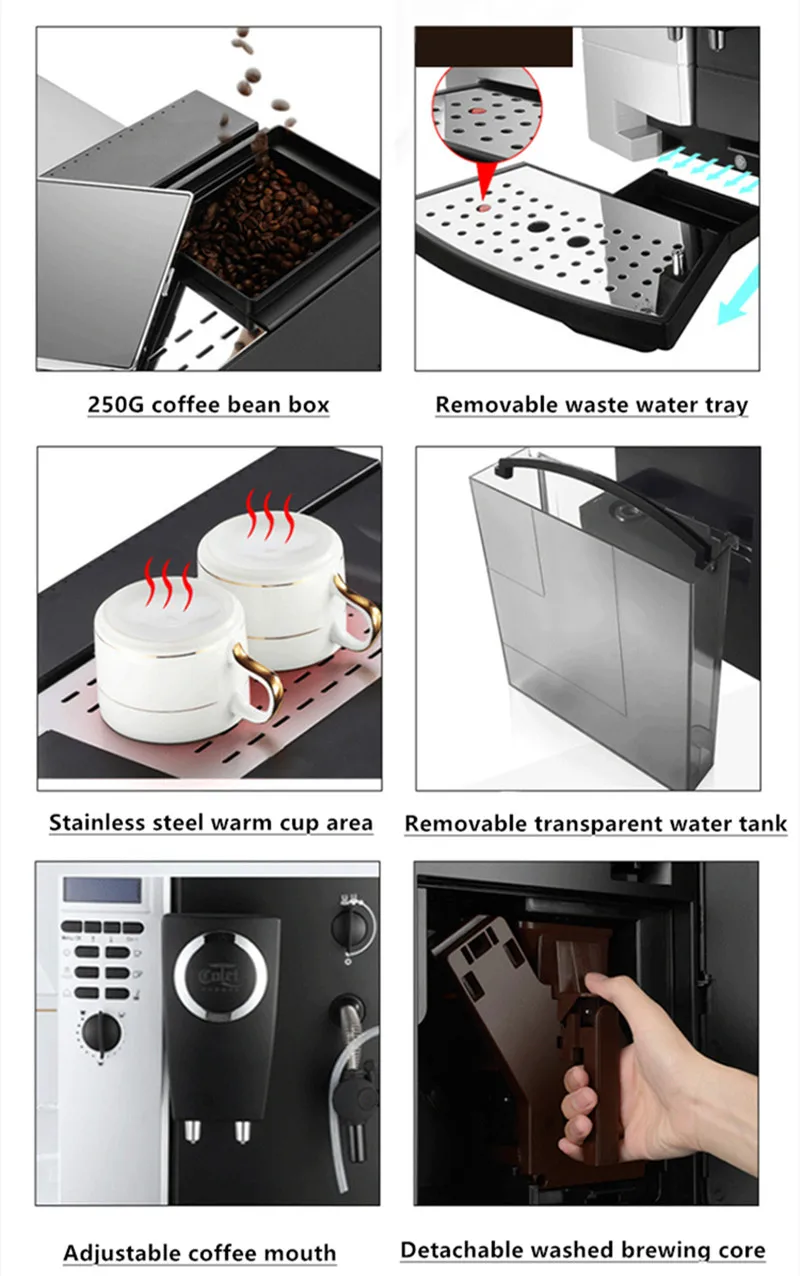 250G coffee bean box

Removable waste water tray

Stainless steel warm cup area

Removable transparent water tank

Colet

Adjustable coffee mouth

Detachable washed brewing core