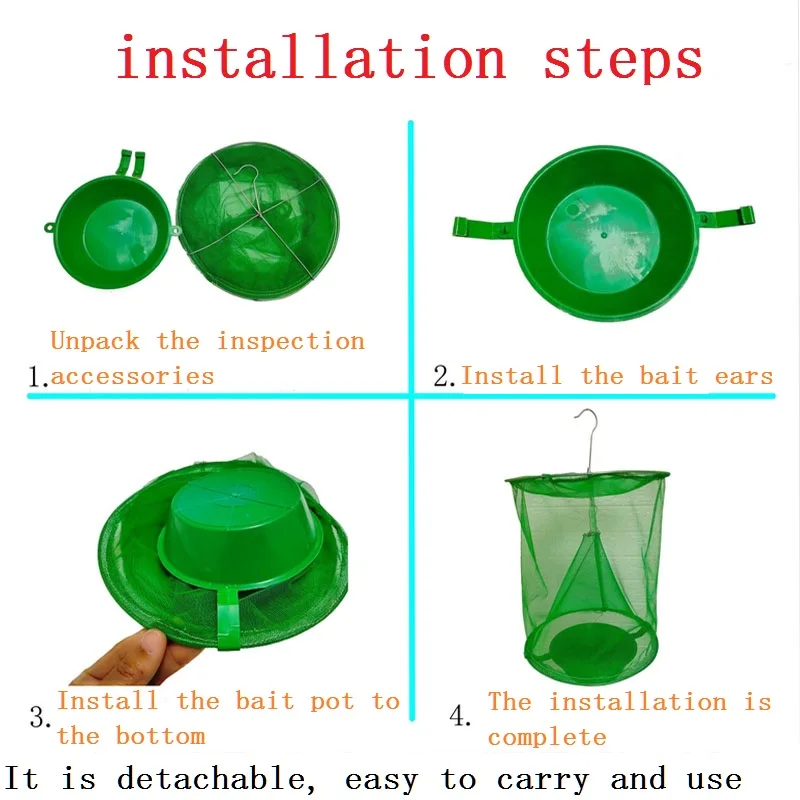 installation steps

1. Unpack the inspection accessories

2. Install the bait ears

3. Install the bait pot to the bottom

4. The installation is complete

It is detachable, easy to carry and use