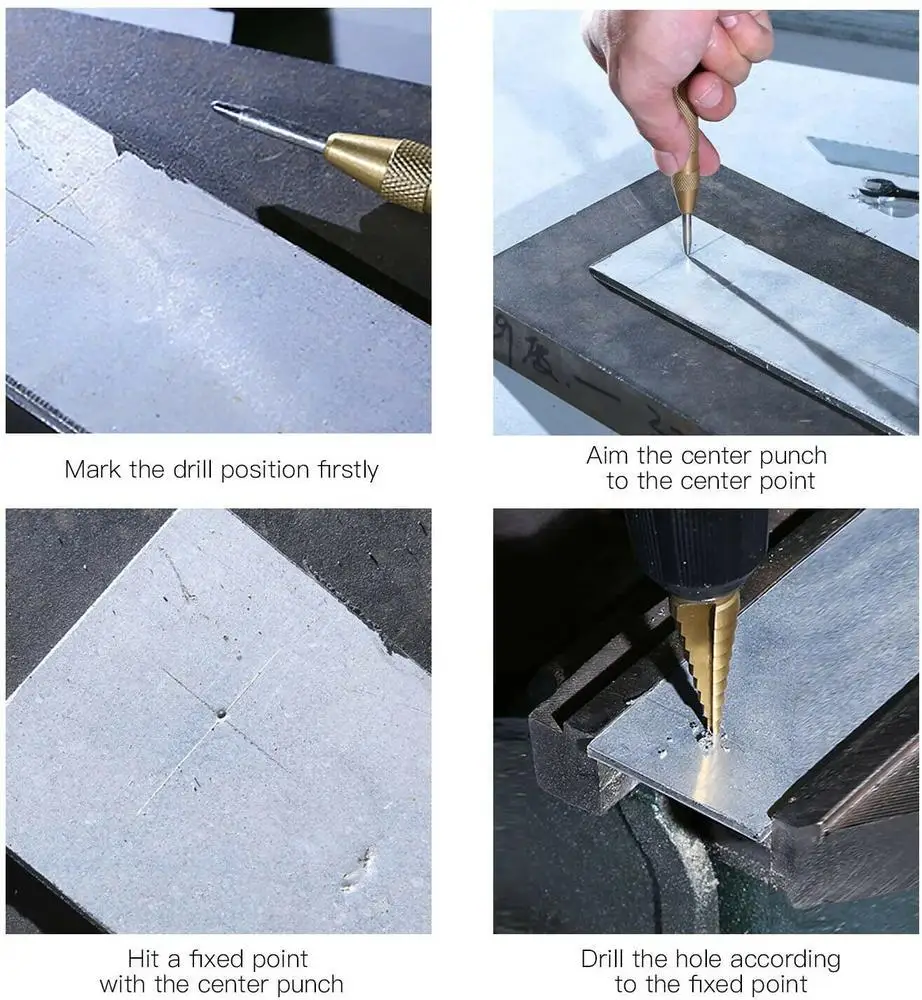 Mark the drill position firstly

Aim the center punch
to the center point

Hit a fixed point
with the center punch

Drill the hole according
to the fixed point