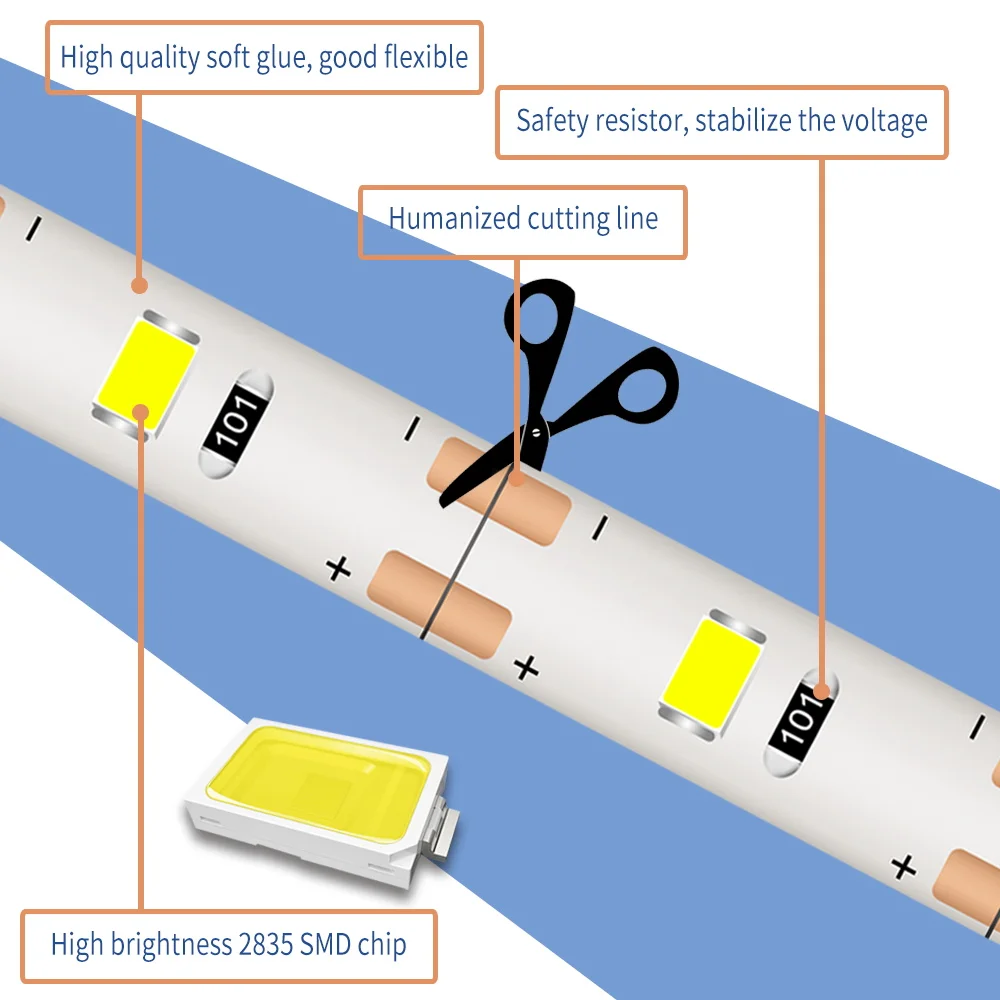 High quality soft glue, good flexible

Safety resistor, stabilize the voltage

Humanized cutting line

-

101

-

-

+

+

101

-

+

High brightness 2835 SMD chip