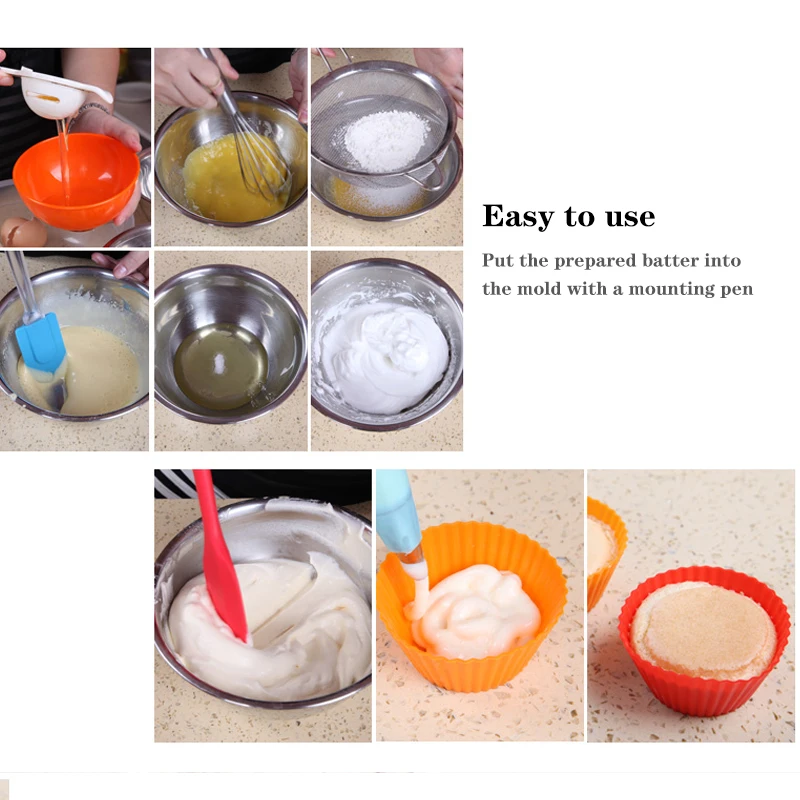 Easy to use

Put the prepared batter into the mold with a mounting pen