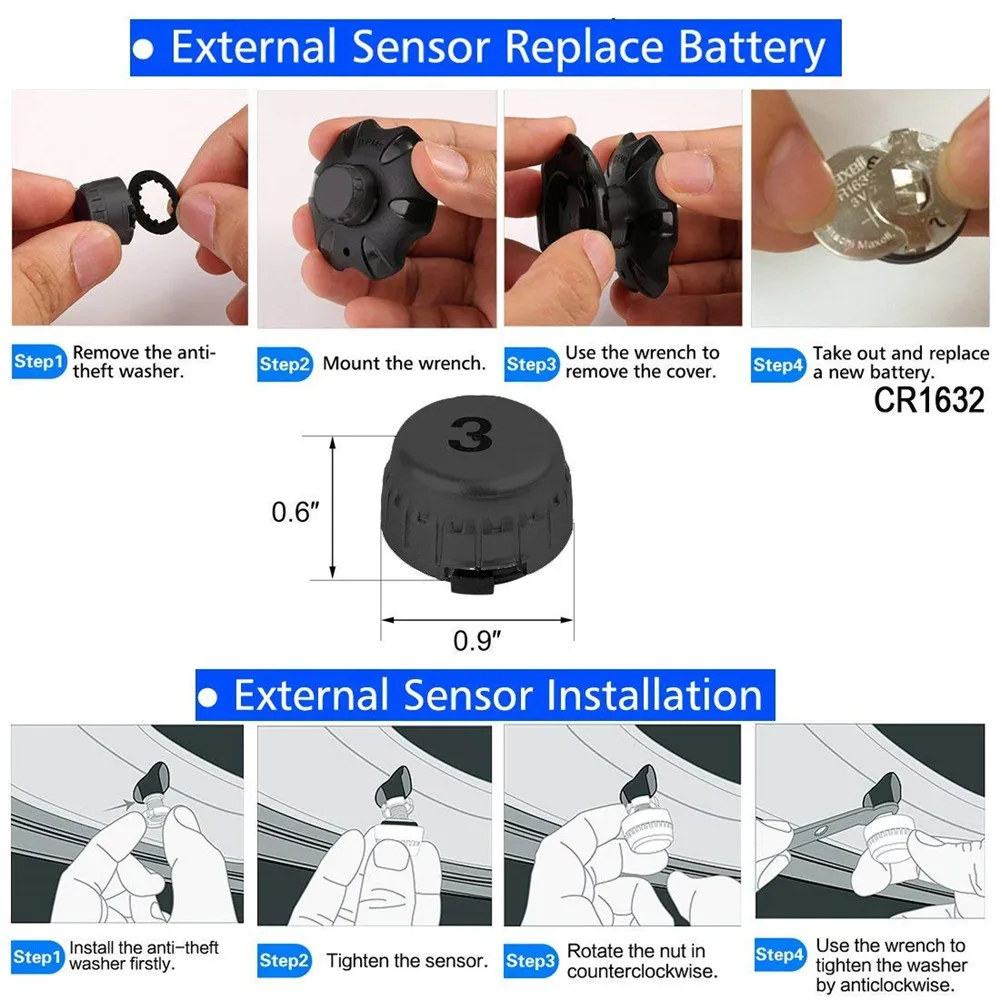 ● External Sensor Replace Battery

Step1 Remove the anti-theft washer.

Step2 Mount the wrench.

Step3 Use the wrench to remove the cover.

Step4 Take out and replace a new battery.

CR1632

3

0.6″

0.9″

● External Sensor Installation

Step1 Install the anti-theft washer firstly.

Step2 Tighten the sensor.

Step3 Rotate the nut in counterclockwise.

Step4 Use the wrench to tighten the washer by anticlockwise.