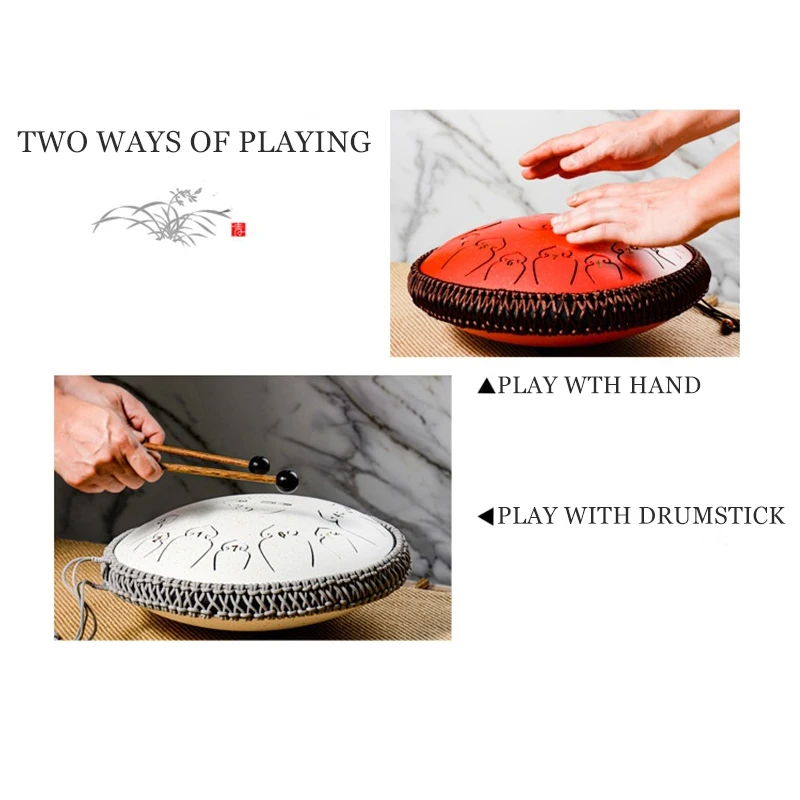 TWO WAYS OF PLAYING

▲PLAY WTH HAND

◀PLAY WITH DRUMSTICK