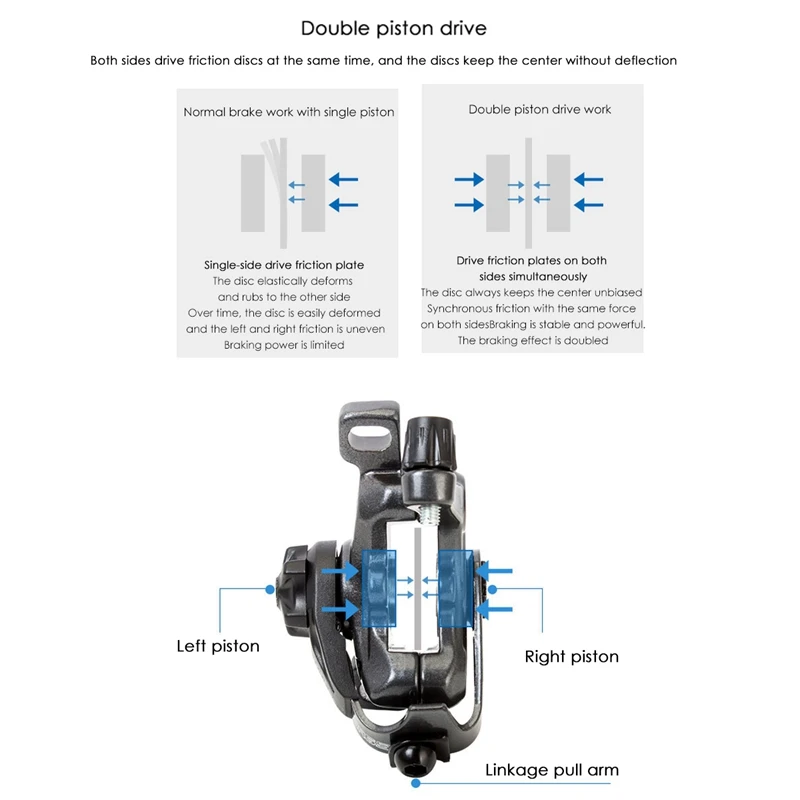 Double piston drive

Both sides drive friction discs at the same time, and the discs keep the center without deflection

Normal brake work with single piston

Single-side drive friction plate
The disc elastically deforms and rubs to the other side
Over time, the disc is easily deformed and the left and right friction is uneven
Braking power is limited

Double piston drive work

Drive friction plates on both sides simultaneously
The disc always keeps the center unbiased
Synchronous friction with the same force on both sidesBraking is stable and powerful.
The braking effect is doubled

Left piston

Right piston

Linkage pull arm