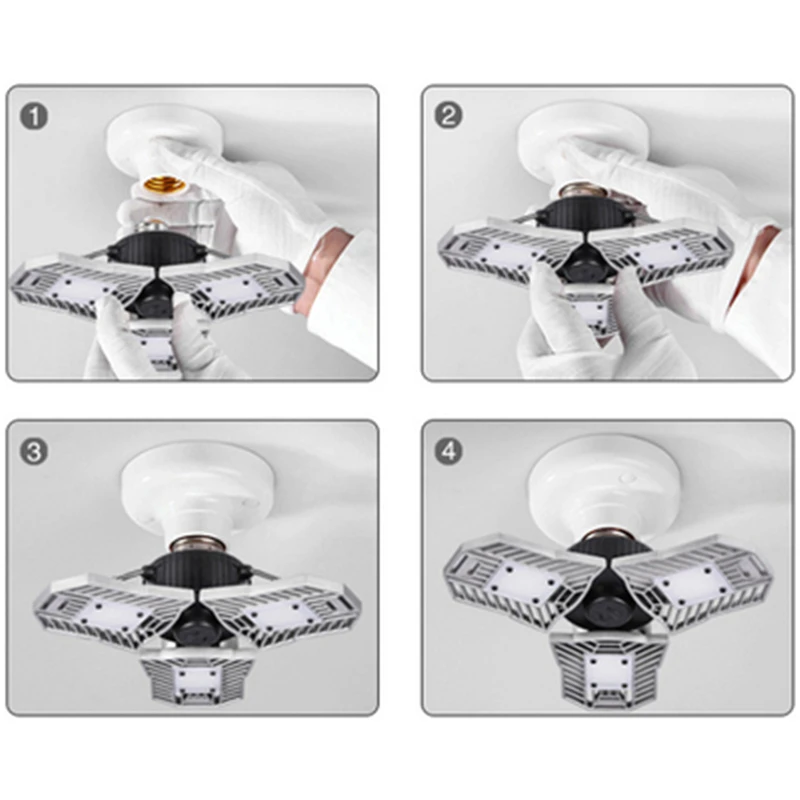 1

2

3

4