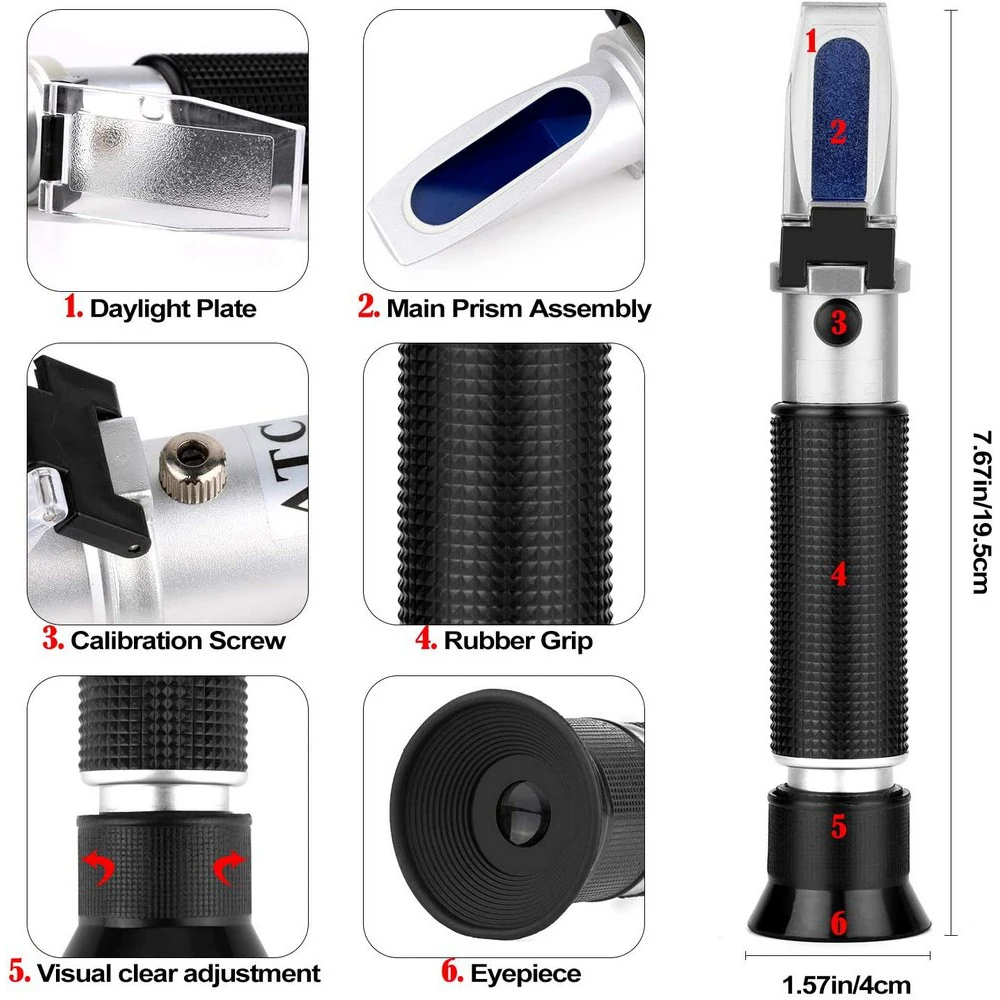 1. Daylight Plate

2. Main Prism Assembly

ATC

3. Calibration Screw

4. Rubber Grip

5. Visual clear adjustment

6. Eyepiece

1
2
3
4
5
6

7.67in/19.5cm

1.57in/4cm