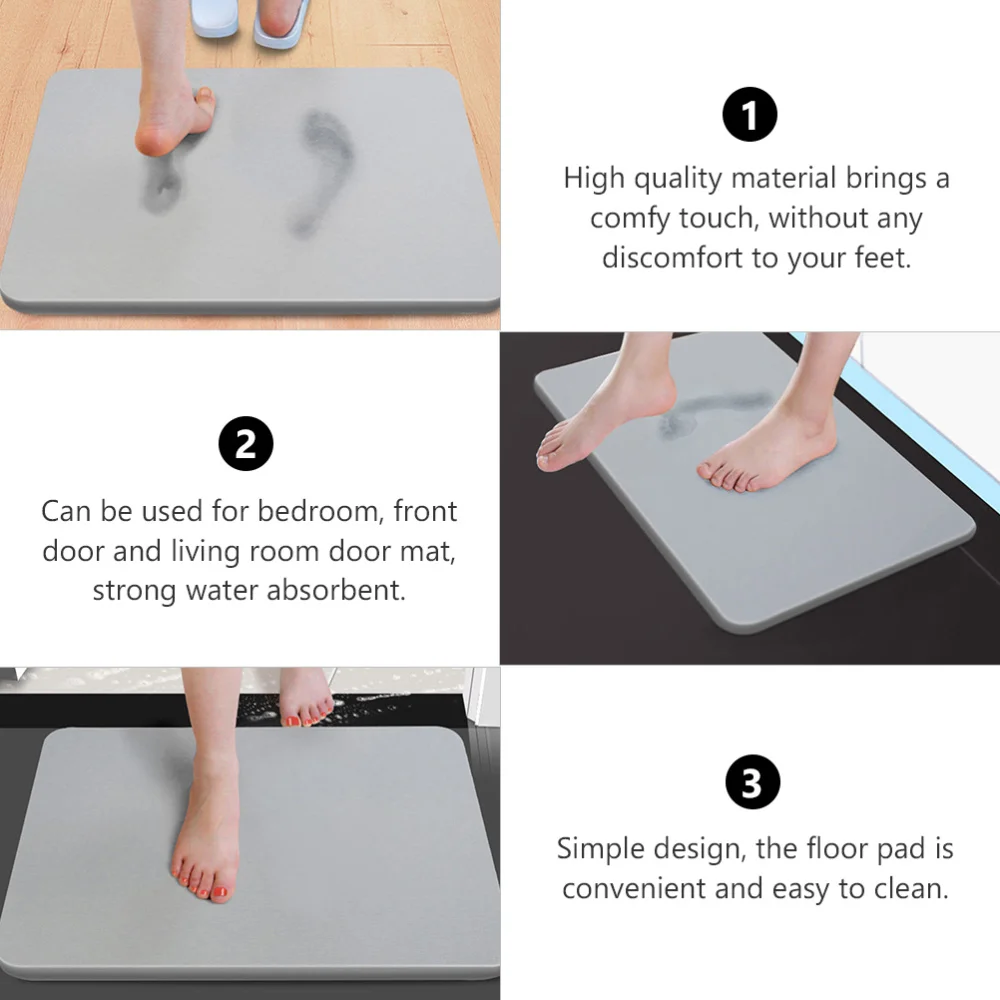 1

High quality material brings a comfy touch, without any discomfort to your feet.

2

Can be used for bedroom, front door and living room door mat, strong water absorbent.

3

Simple design, the floor pad is convenient and easy to clean.