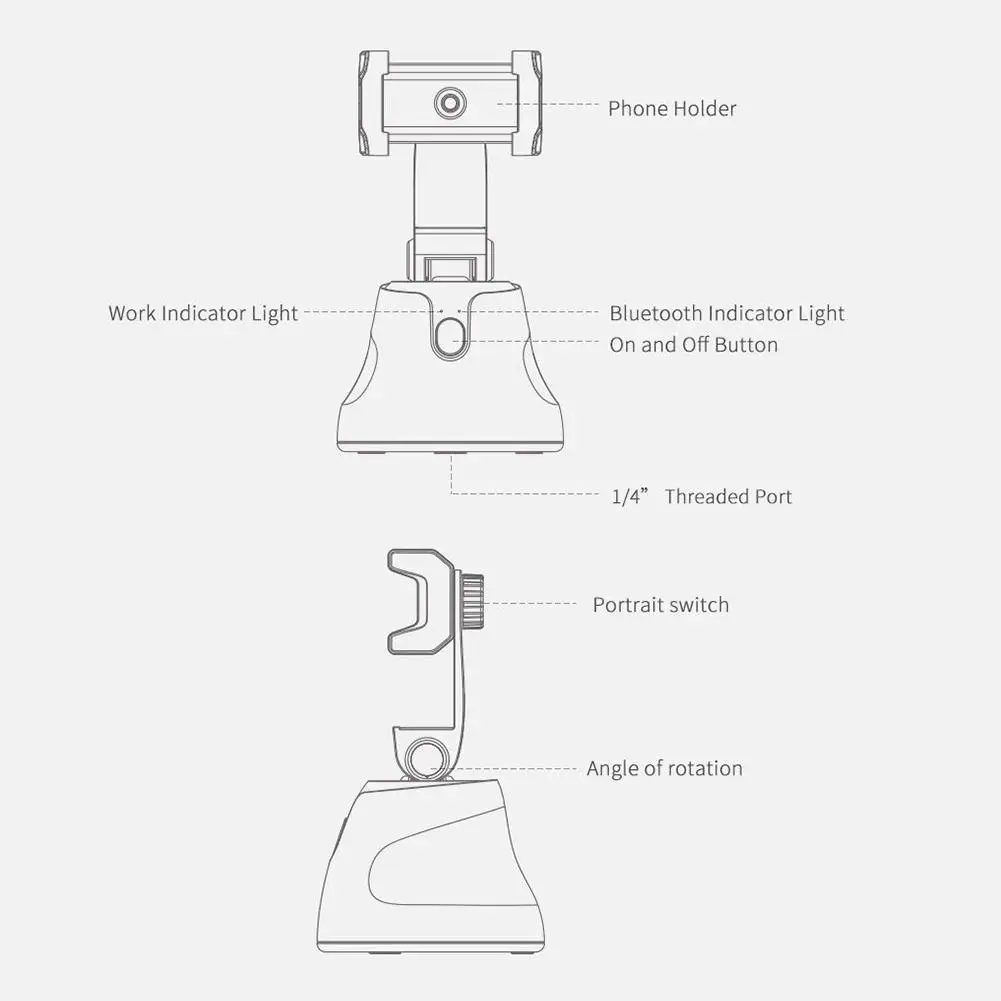 Phone Holder

Work Indicator Light

Bluetooth Indicator Light

On and Off Button

1/4” Threaded Port

Portrait switch

Angle of rotation