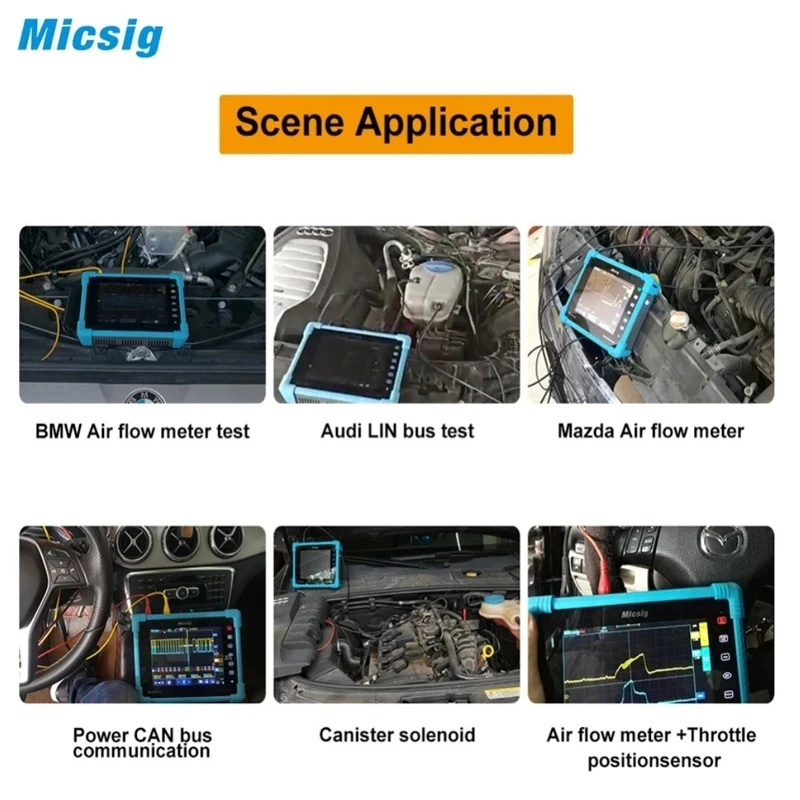 Micsig

Scene Application

BMW Air flow meter test

Audi LIN bus test

Mazda Air flow meter

Micsig

Power CAN bus communication

Canister solenoid

Micsig

Air flow meter +Throttle positionsensor