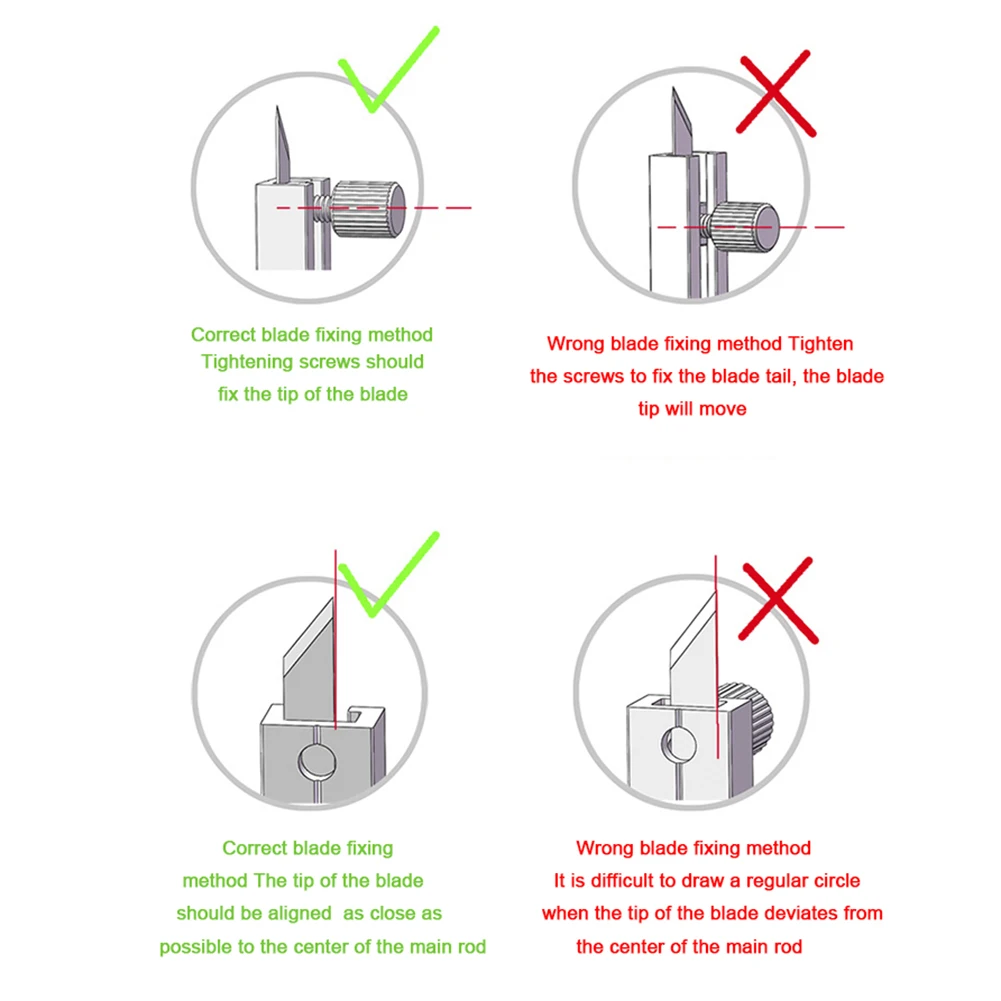 Correct blade fixing method Tightening screws should fix the tip of the blade

Wrong blade fixing method Tighten the screws to fix the blade tail, the blade tip will move

Correct blade fixing method The tip of the blade should be aligned as close as possible to the center of the main rod

Wrong blade fixing method It is difficult to draw a regular circle when the tip of the blade deviates from the center of the main rod