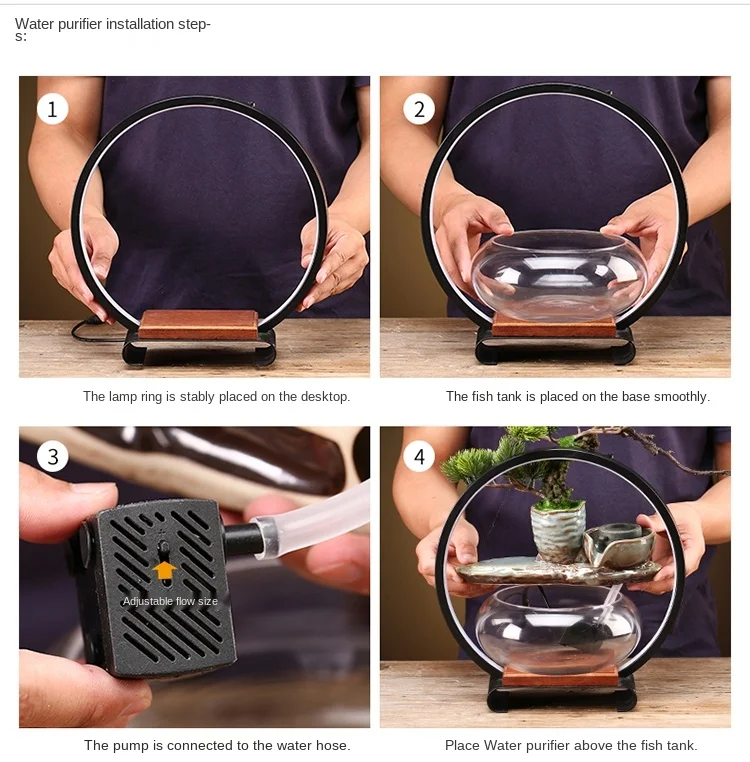 Water purifier installation steps:

1

The lamp ring is stably placed on the desktop.

2

The fish tank is placed on the base smoothly.

3

Adjustable flow size

The pump is connected to the water hose.

4

Place Water purifier above the fish tank.