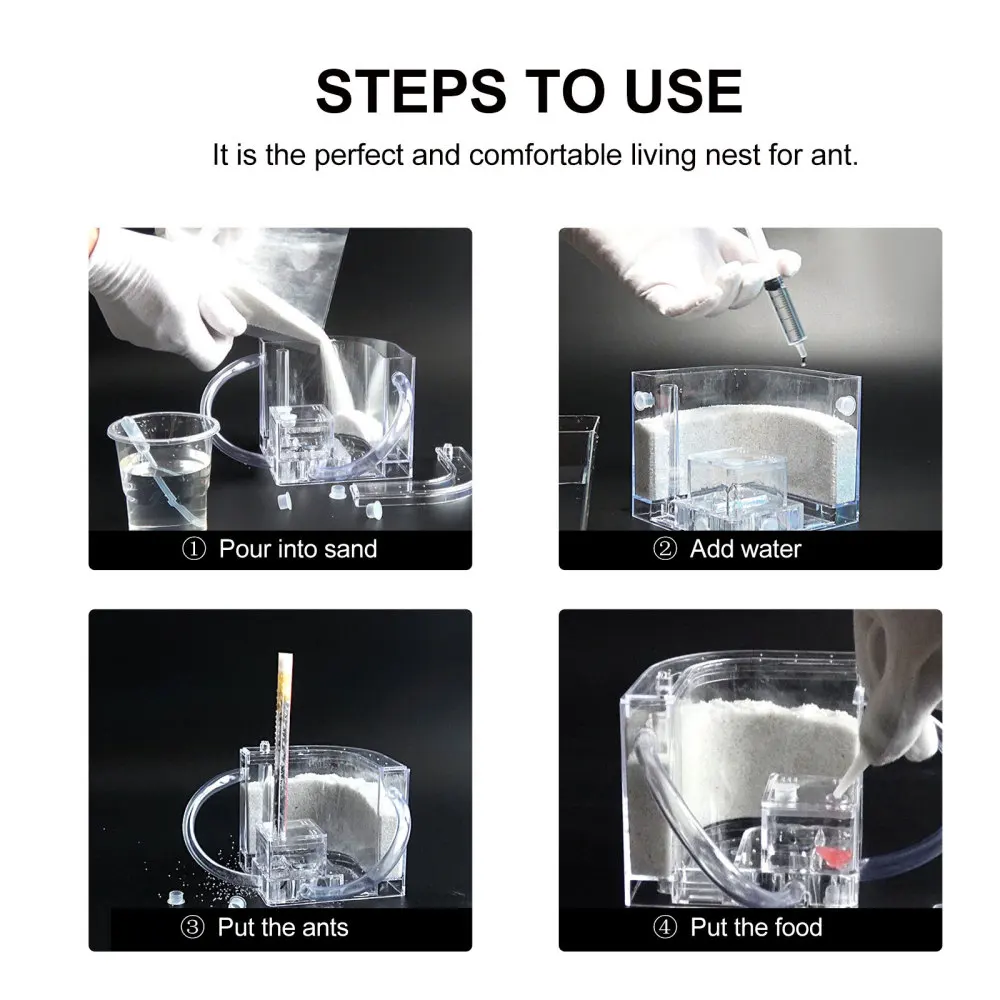 STEPS TO USE

It is the perfect and comfortable living nest for ant.

① Pour into sand

② Add water

③ Put the ants

④ Put the food