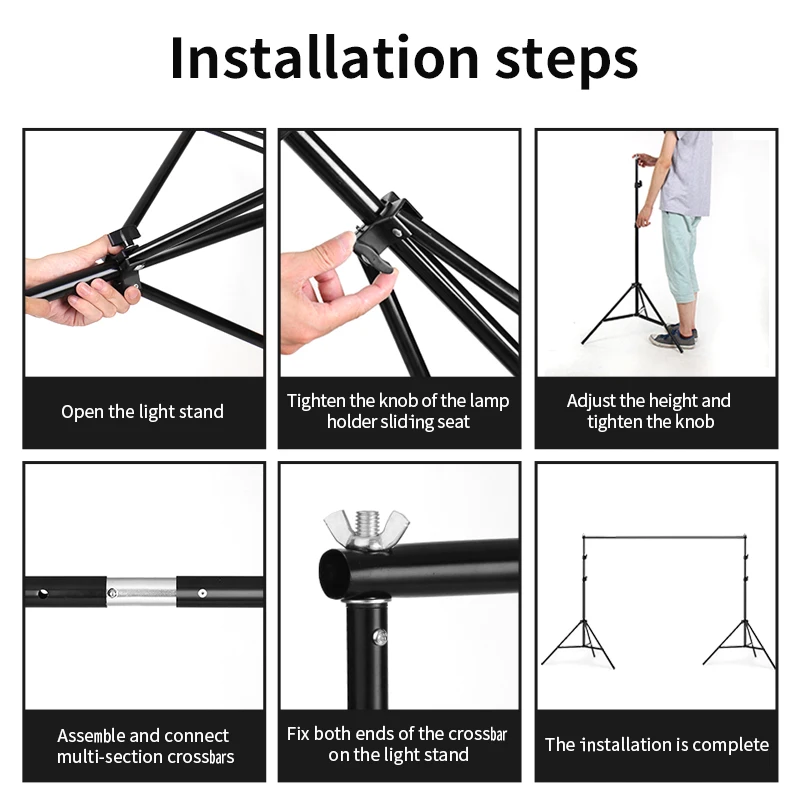 Installation steps

Open the light stand

Tighten the knob of the lamp holder sliding seat

Adjust the height and tighten the knob

Assemble and connect multi-section crossbars

Fix both ends of the crossbar on the light stand

The installation is complete