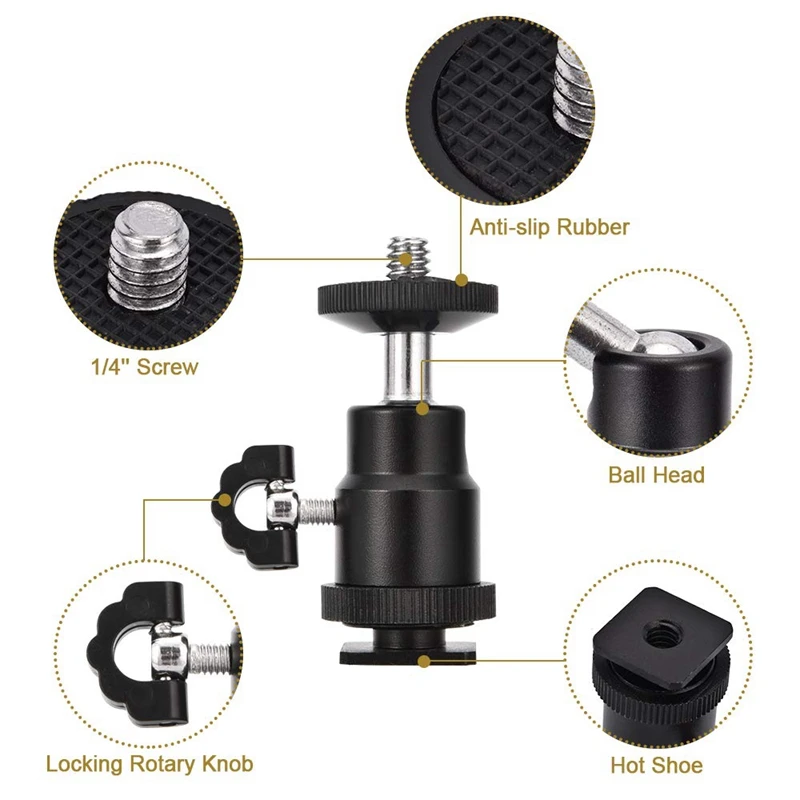 Anti-slip Rubber

1/4" Screw

Ball Head

Locking Rotary Knob

Hot Shoe