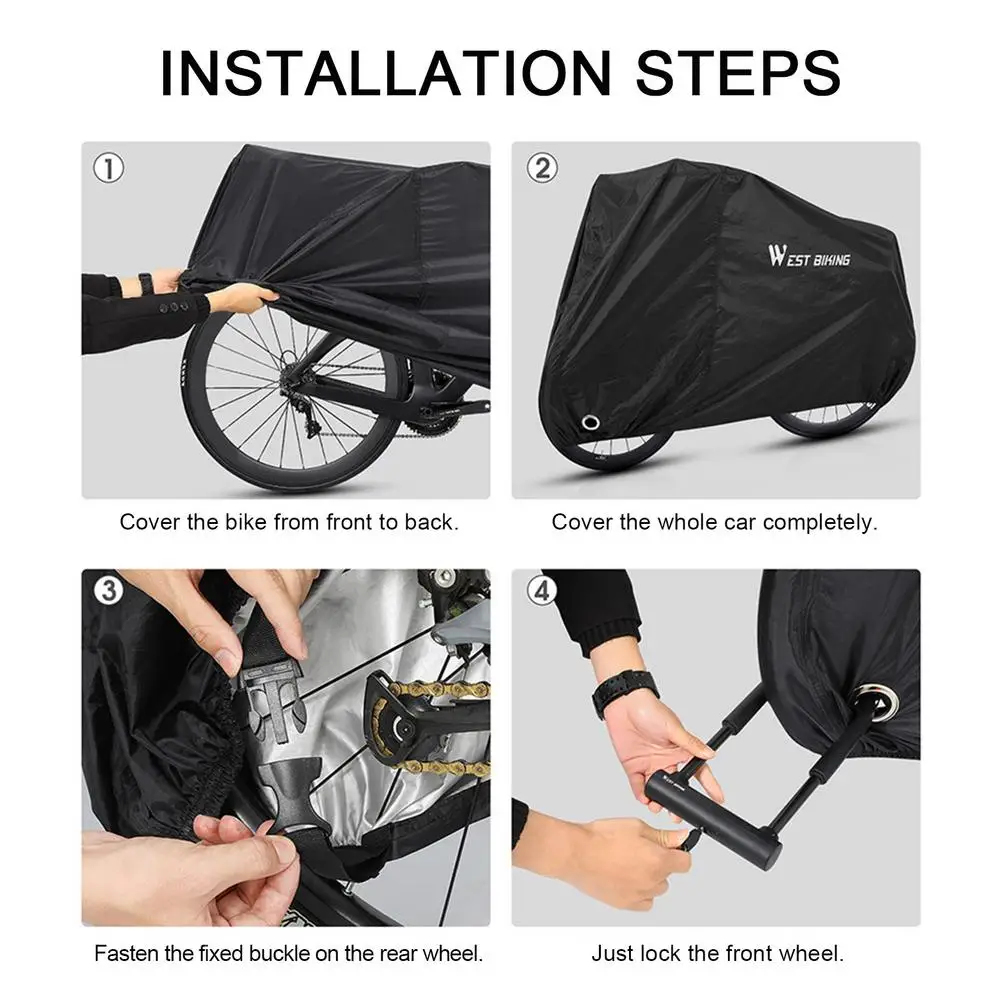 INSTALLATION STEPS

①

Cover the bike from front to back.

②

WEST BIKING

Cover the whole car completely.

③

Fasten the fixed buckle on the rear wheel.

④

Just lock the front wheel.