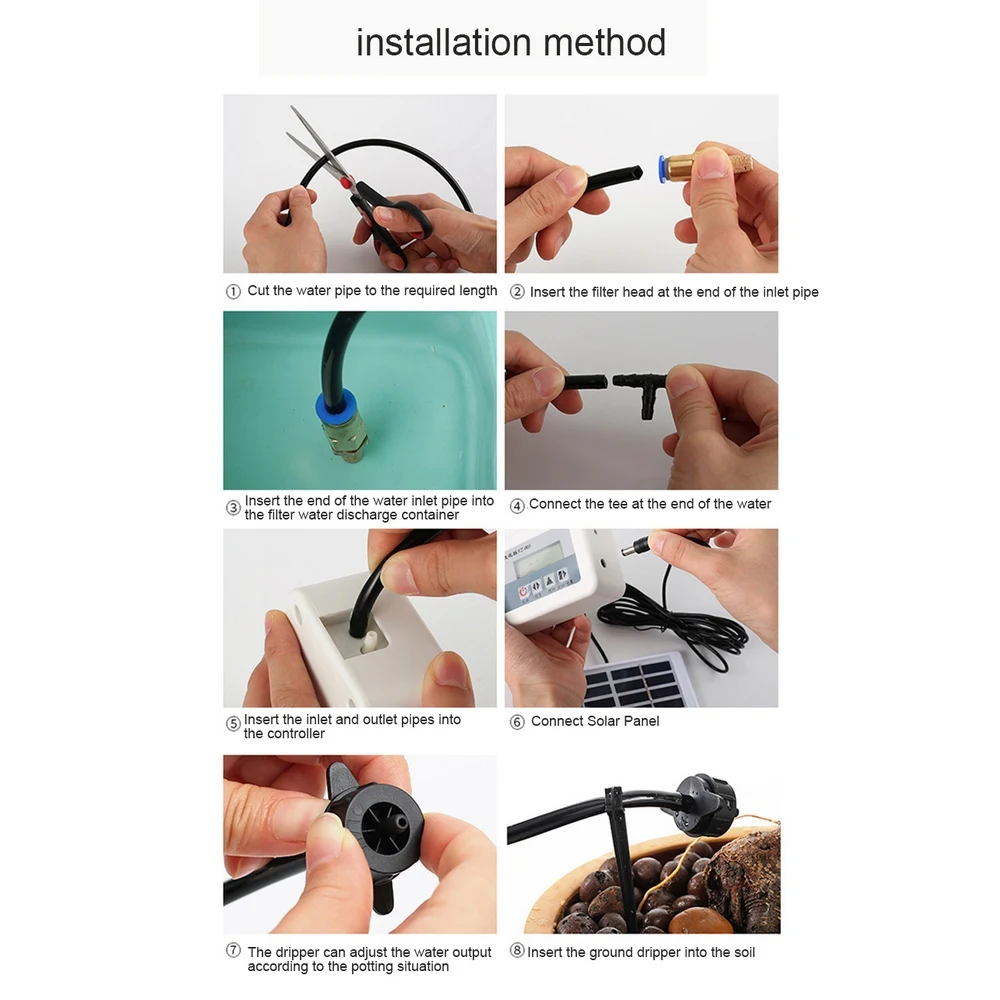 installation method

① Cut the water pipe to the required length

② Insert the filter head at the end of the inlet pipe

③ Insert the end of the water inlet pipe into the filter water discharge container

④ Connect the tee at the end of the water

⑤ Insert the inlet and outlet pipes into the controller

⑥ Connect Solar Panel

⑦ The dripper can adjust the water output according to the potting situation

⑧ Insert the ground dripper into the soil